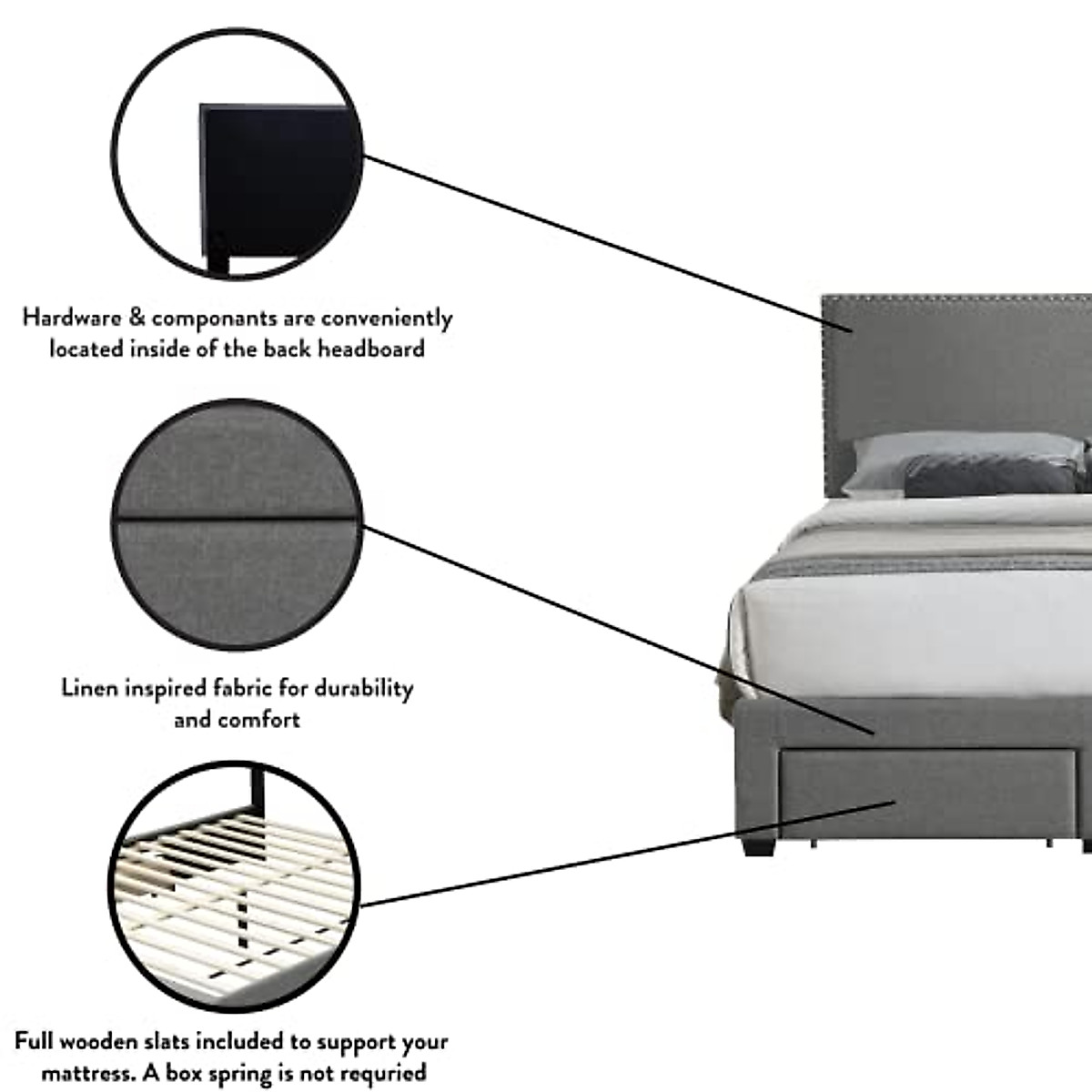 Hardware & componants are conveniently located inside of the back headboard

Linen inspired fabric for durability and comfort

Full wooden slats included to support your mattress. A box spring is not requried