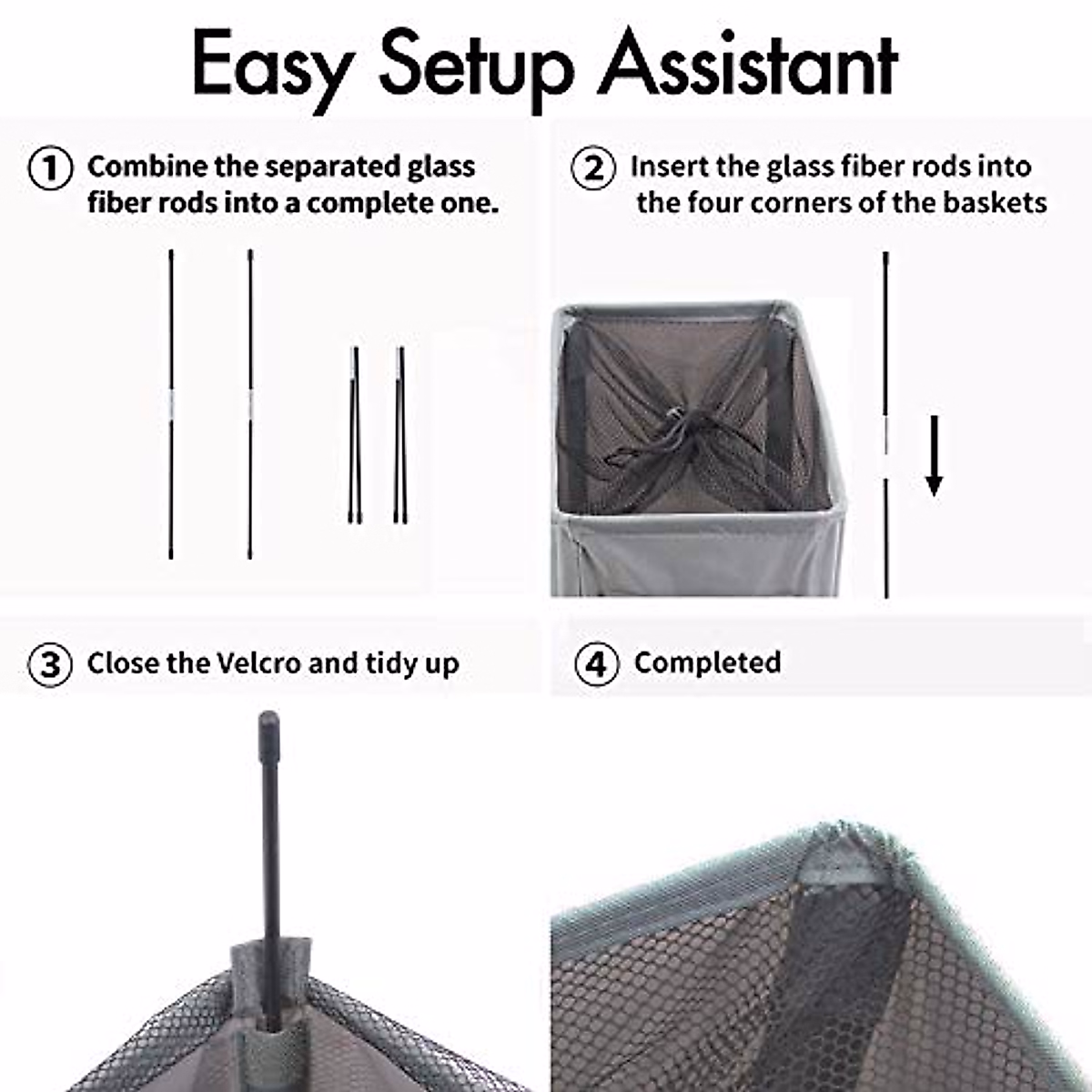 Easy Setup Assistant

① Combine the separated glass fiber rods into a complete one.

② Insert the glass fiber rods into the four corners of the baskets

③ Close the Velcro and tidy up

④ Completed