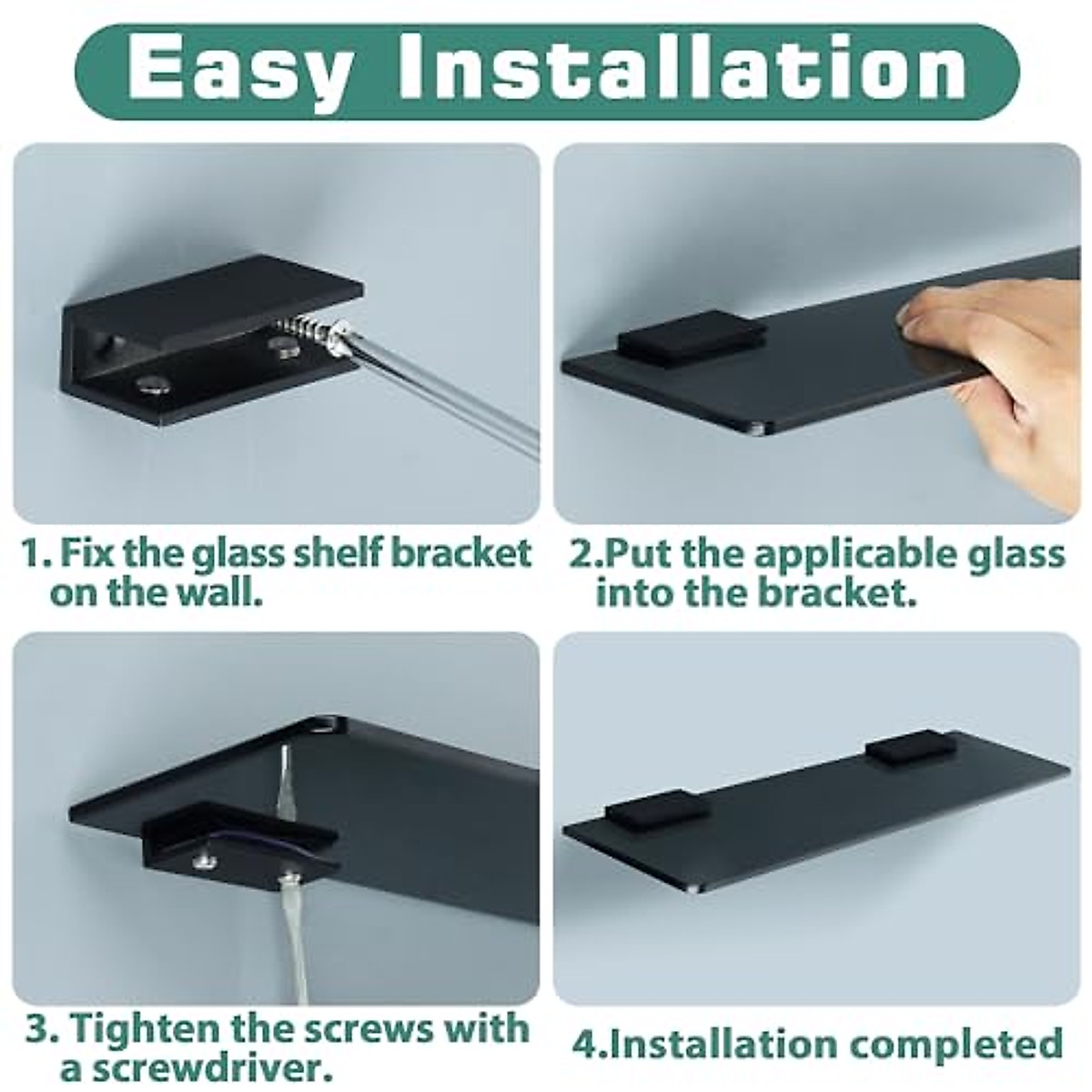 Easy Installation

1. Fix the glass shelf bracket on the wall.

2.Put the applicable glass into the bracket.

3. Tighten the screws with a screwdriver.

4.Installation completed