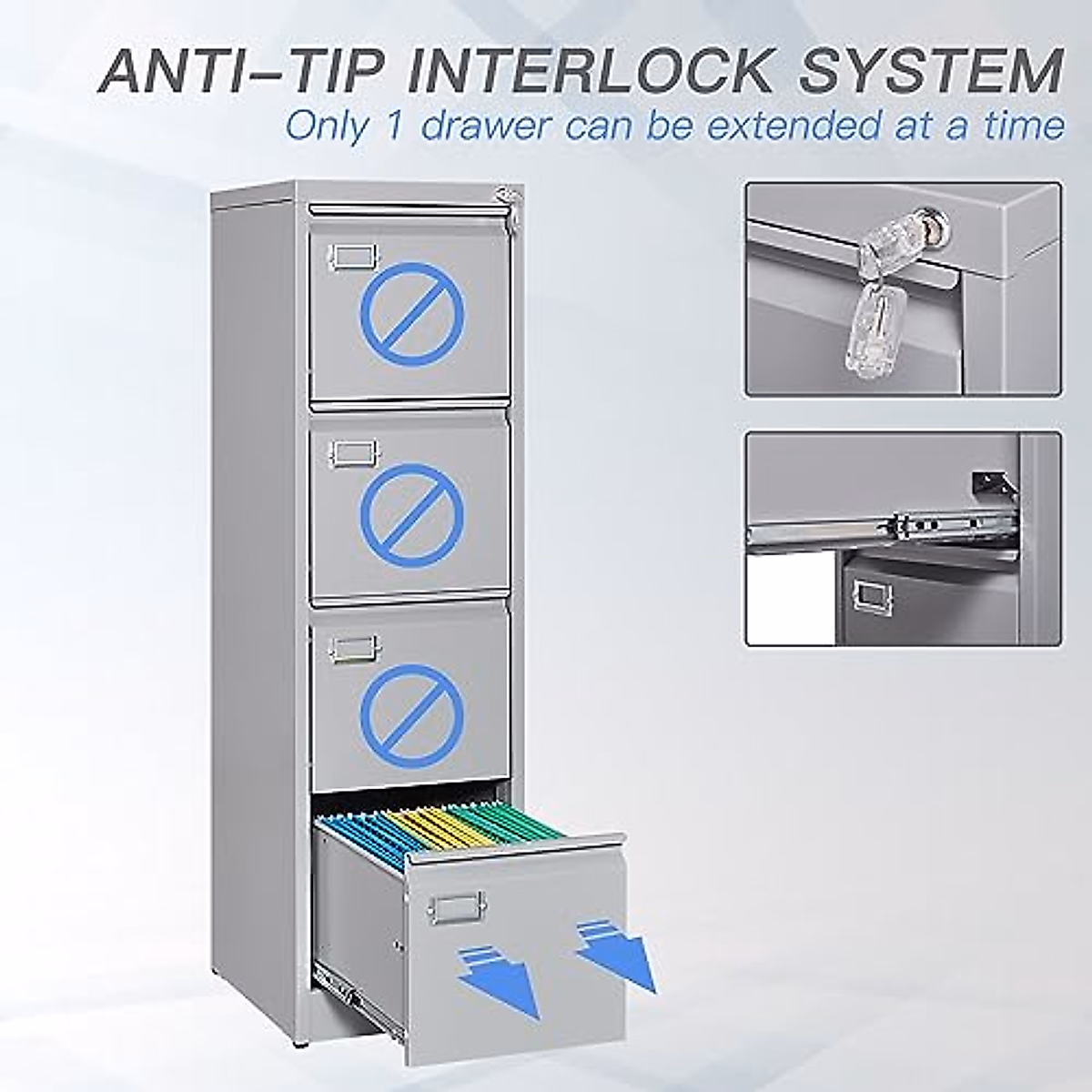 ANTI-TIP INTERLOCK SYSTEM
Only 1 drawer can be extended at a time