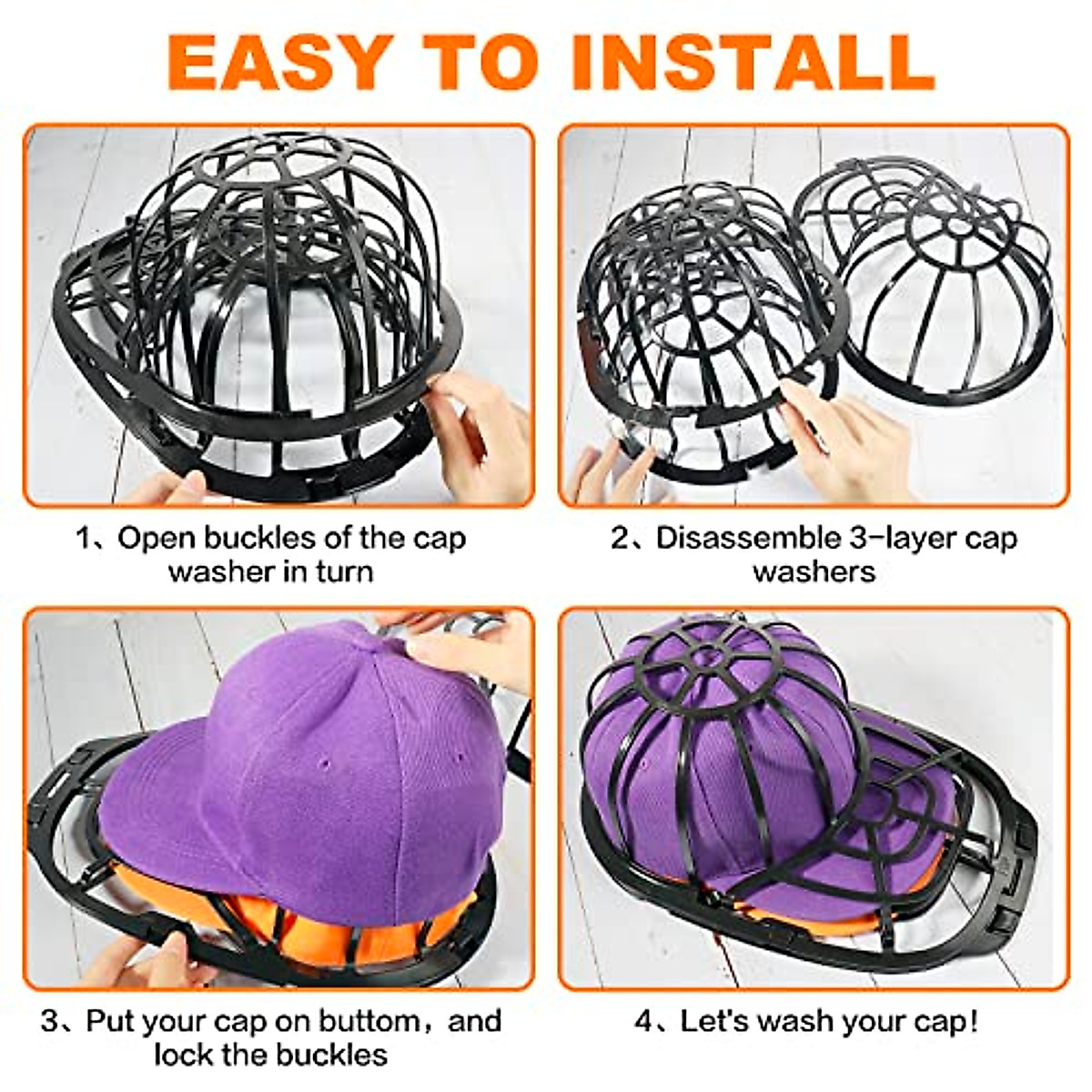 EASY TO INSTALL

1、Open buckles of the cap washer in turn

2、Disassemble 3-layer cap washers

3、Put your cap on buttom，and lock the buckles

4、Let's wash your cap!