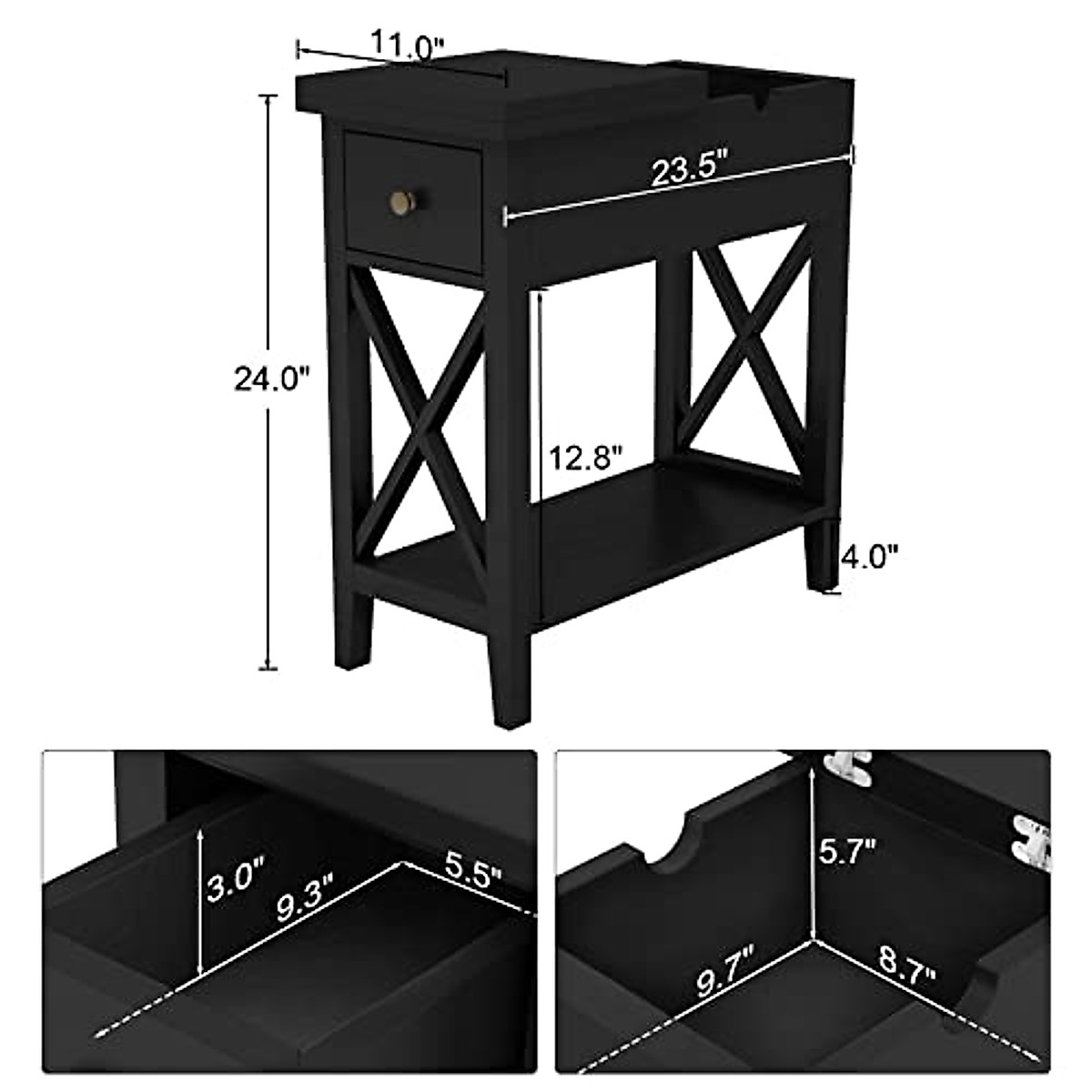 11.0"

23.5"

24.0"

12.8"

4.0"

3.0"

9.3"

5.5"

5.7"

9.7"

8.7"