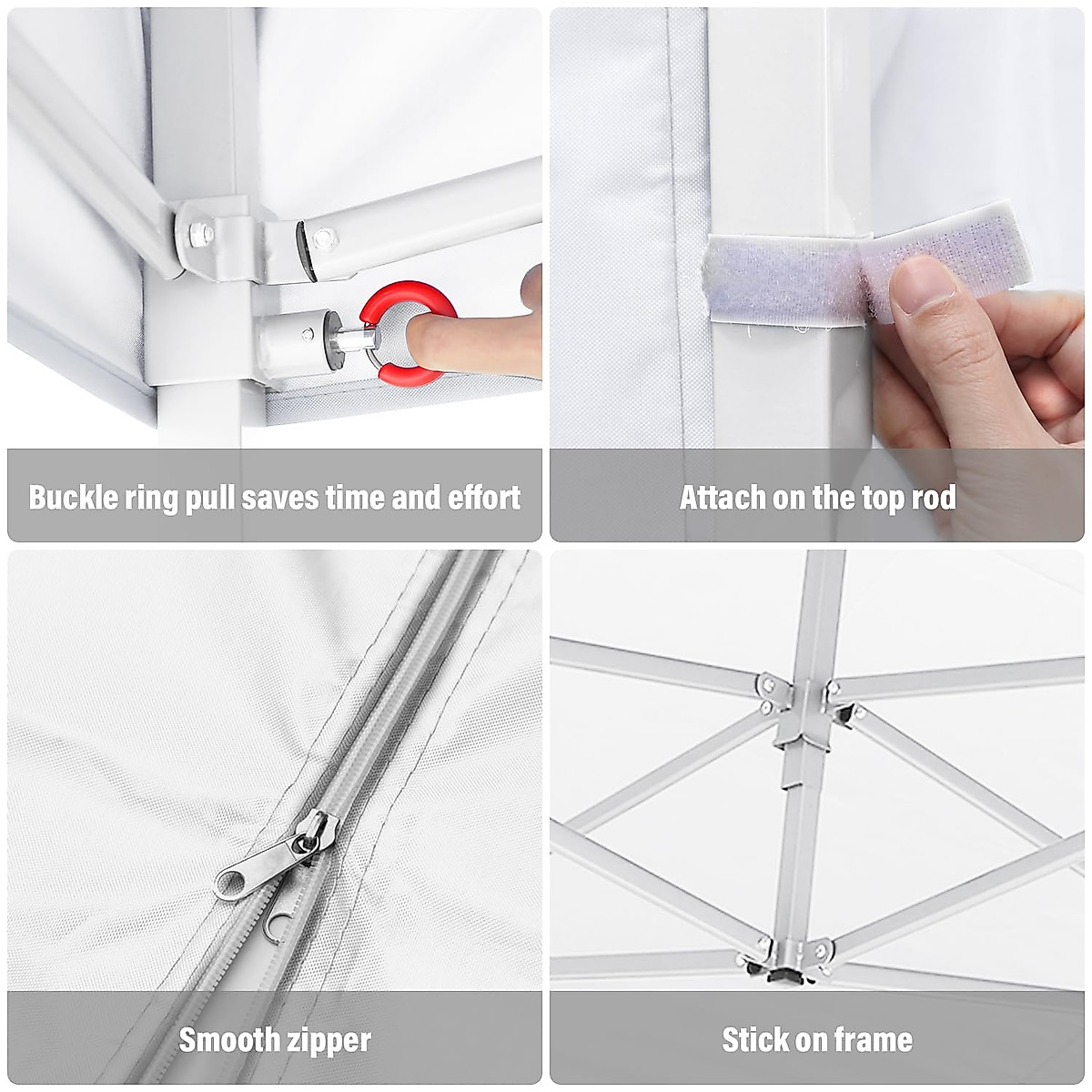 Buckle ring pull saves time and effort

Attach on the top rod

Smooth zipper

Stick on frame