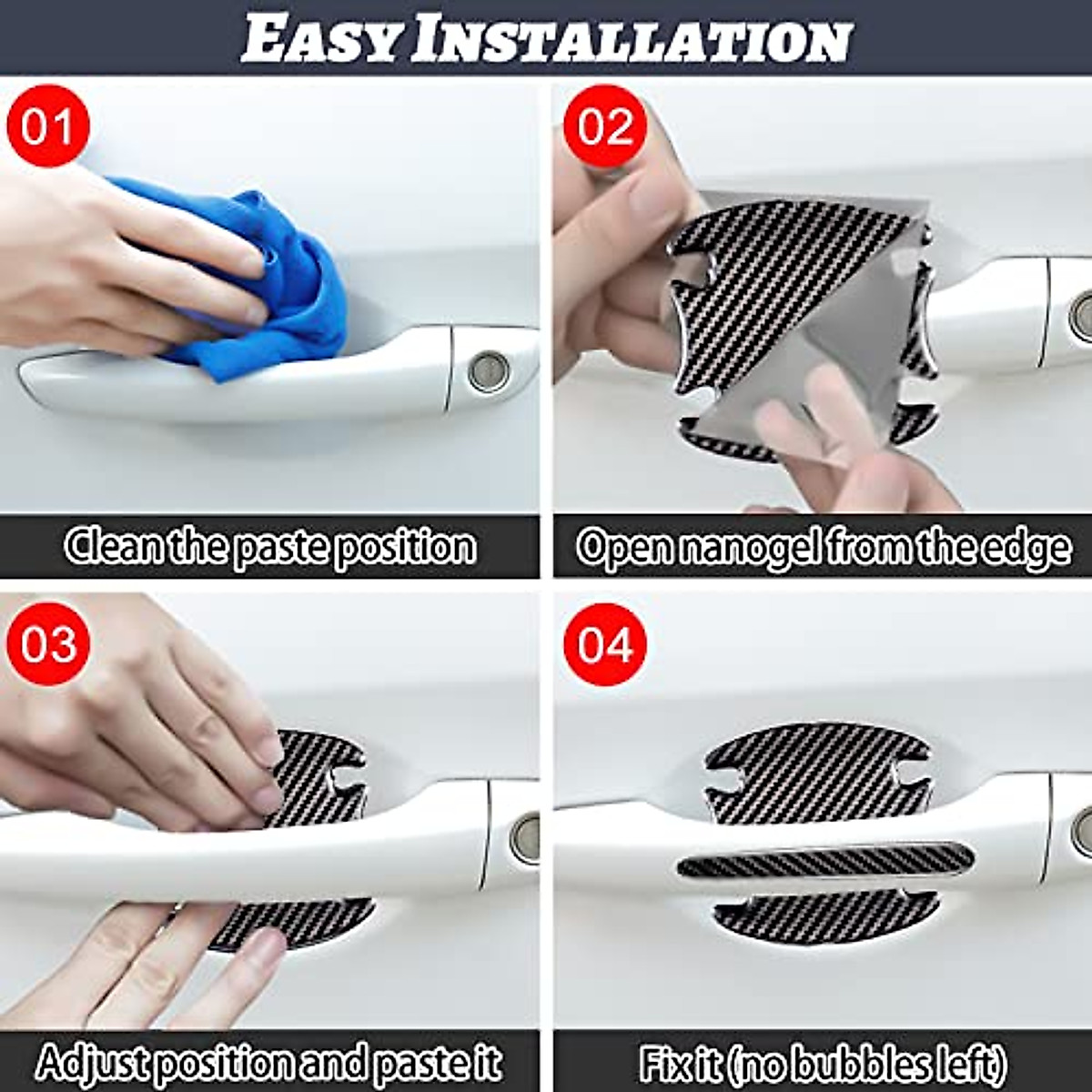 EASY INSTALLATION

01

Clean the paste position

02

Open nanogel from the edge

03

Adjust position and paste it

04

Fix it (no bubbles left)