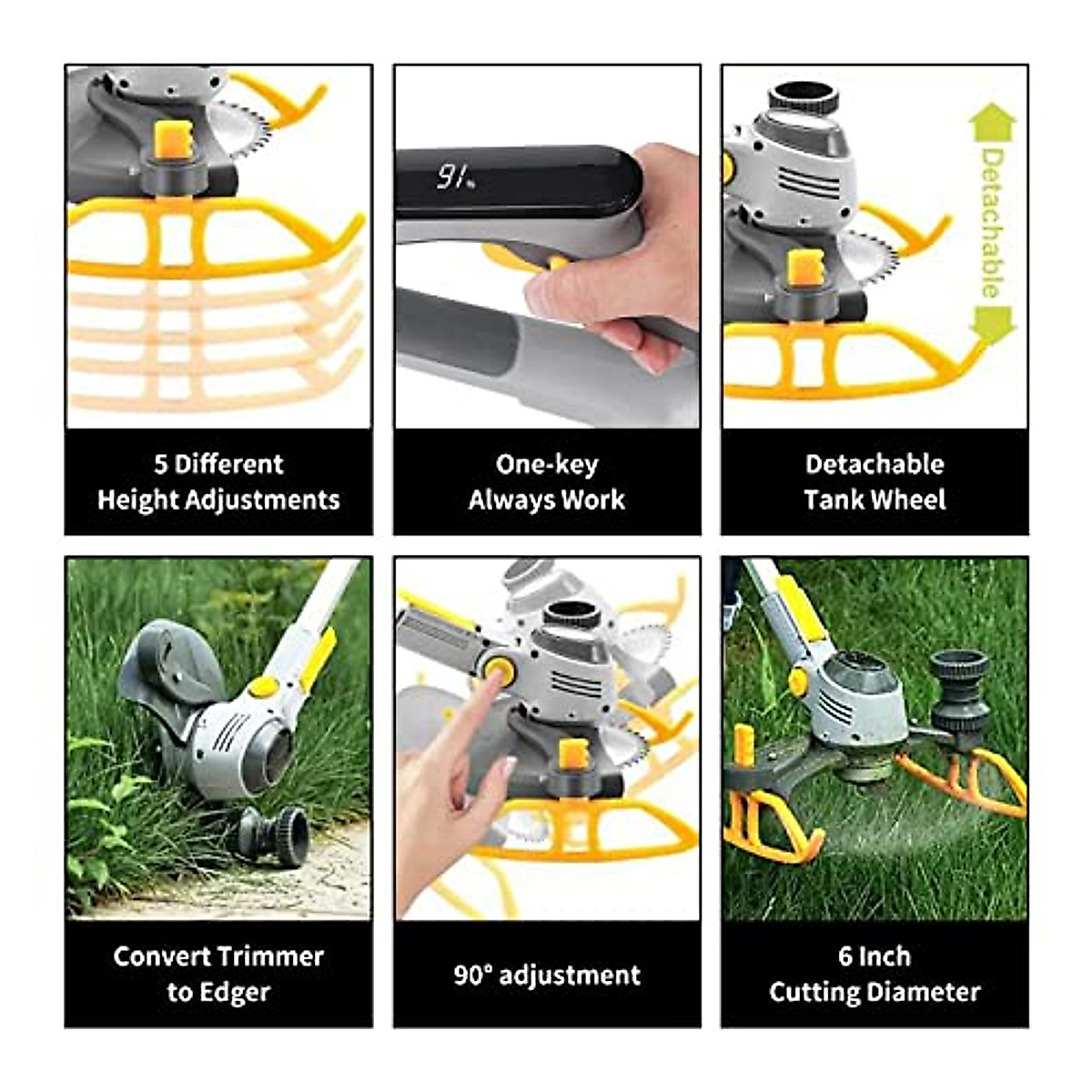 5 Different
Height Adjustments

91%

One-key
Always Work

Detachable

Detachable
Tank Wheel

Convert Trimmer
to Edger

90° adjustment

6 Inch
Cutting Diameter