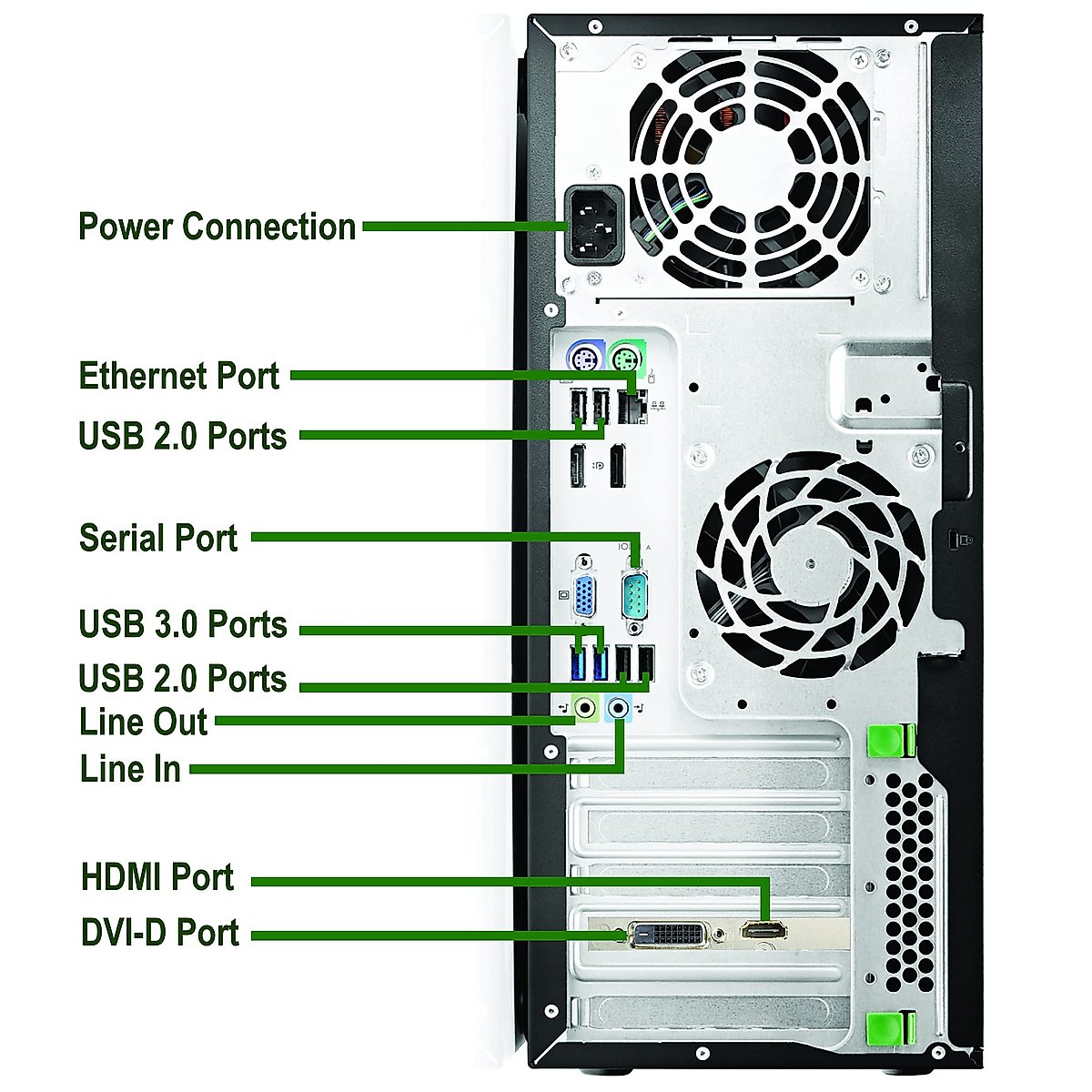 Power Connection

Ethernet Port

USB 2.0 Ports

Serial Port

USB 3.0 Ports

USB 2.0 Ports

Line Out

Line In

HDMI Port

DVI-D Port