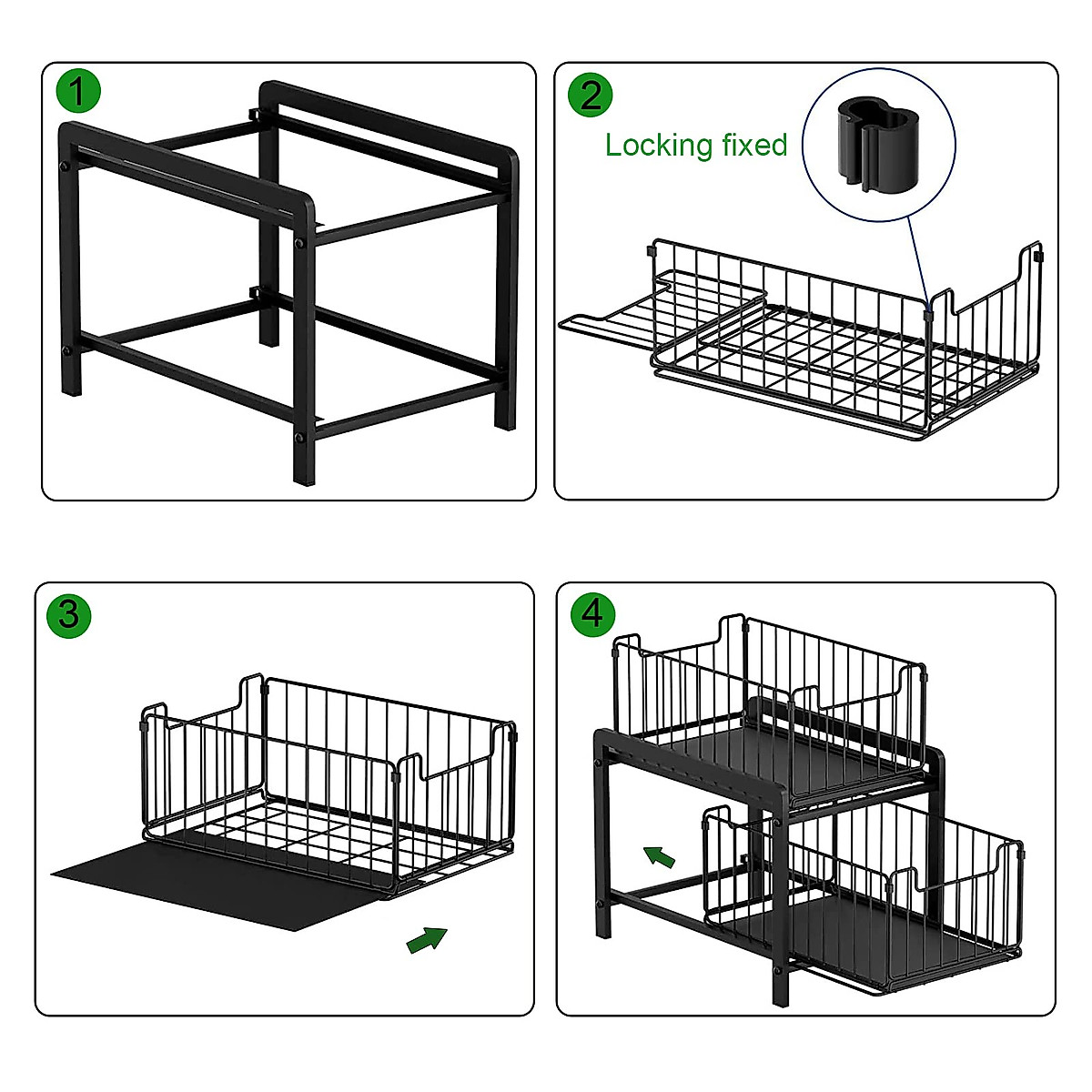 1

2

Locking fixed

3

4