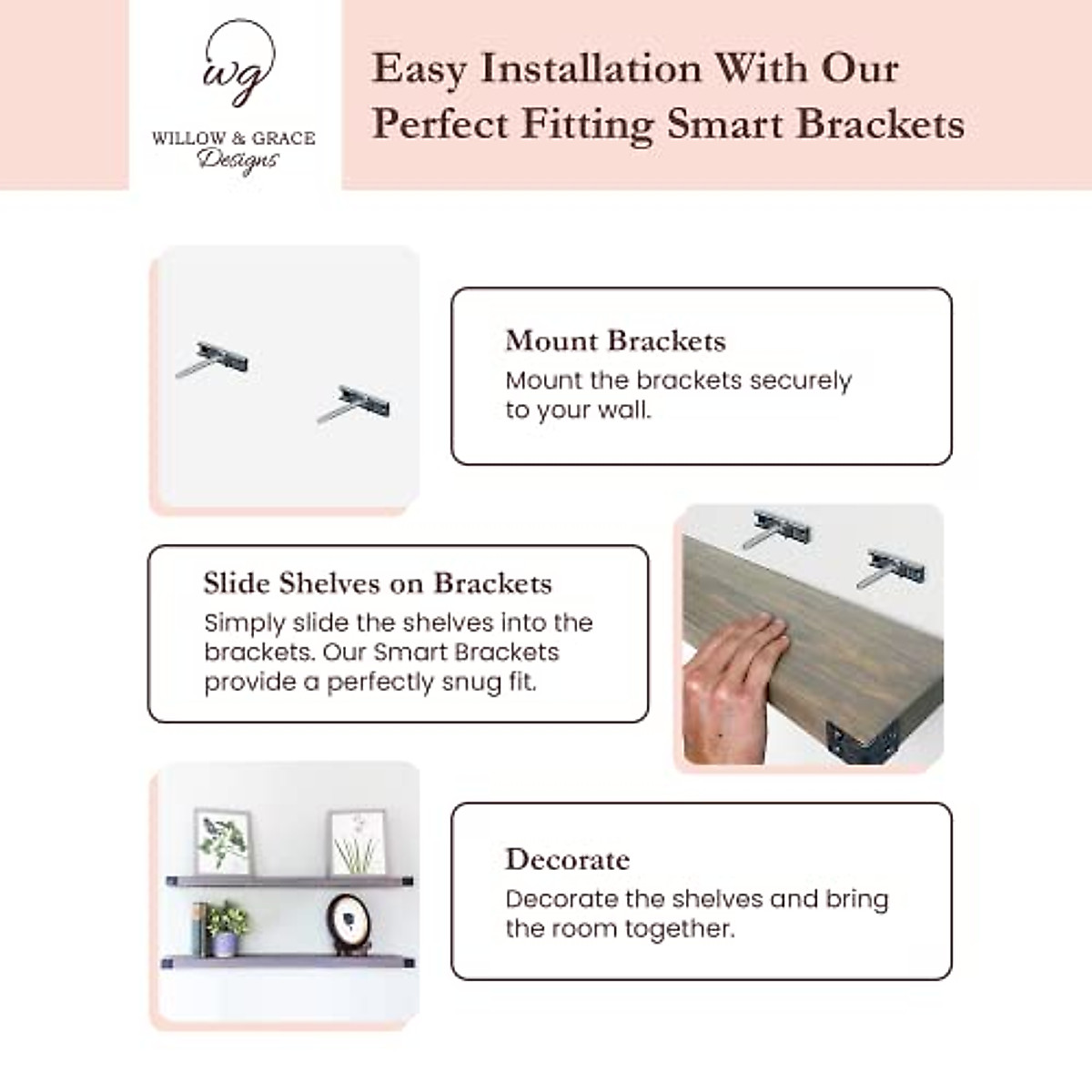 wg
WILLOW & GRACE
Designs

Easy Installation With Our Perfect Fitting Smart Brackets

Mount Brackets
Mount the brackets securely to your wall.

Slide Shelves on Brackets
Simply slide the shelves into the brackets. Our Smart Brackets provide a perfectly snug fit.

Decorate
Decorate the shelves and bring the room together.