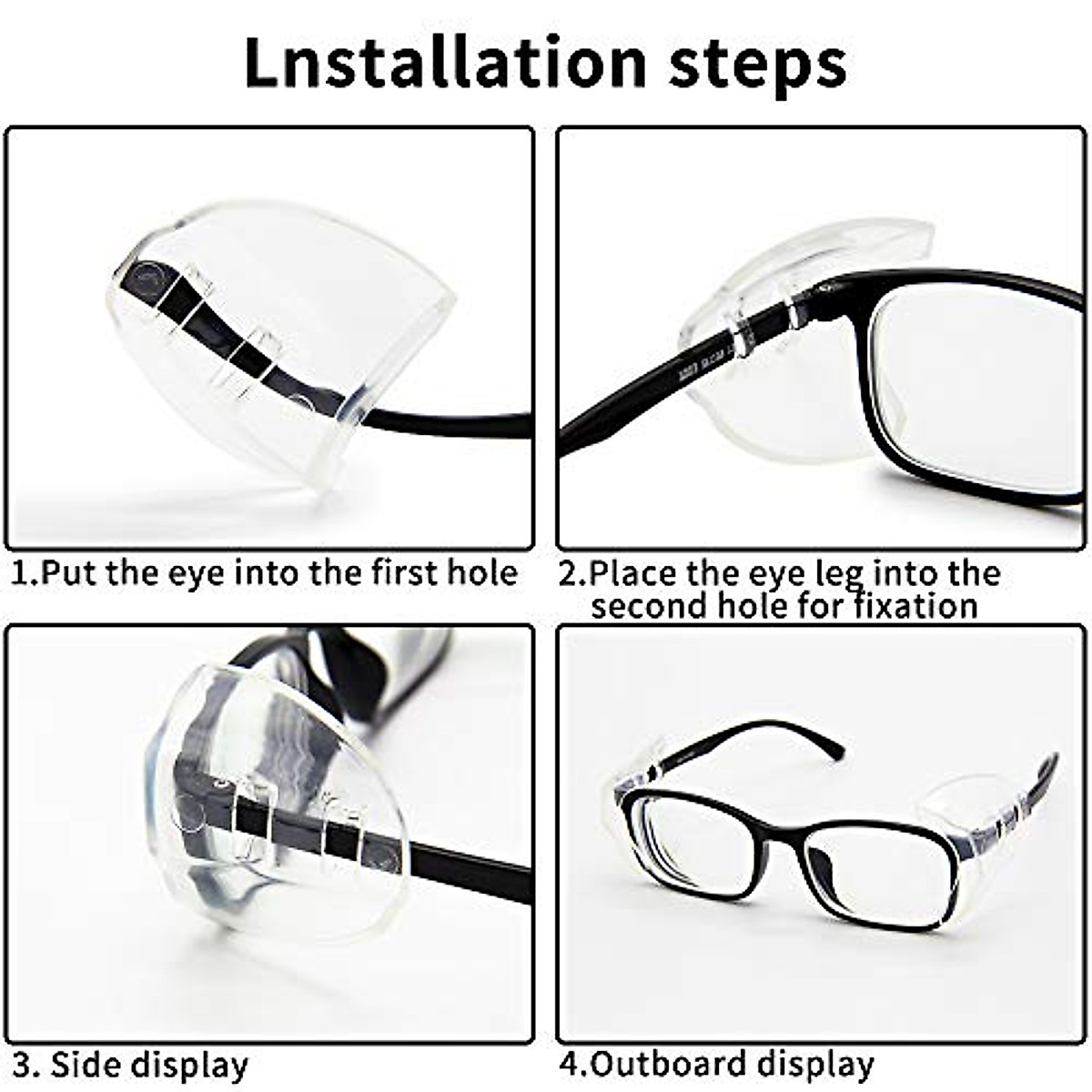 Lnstallation steps

1.Put the eye into the first hole

2.Place the eye leg into the second hole for fixation

3. Side display

4.Outboard display