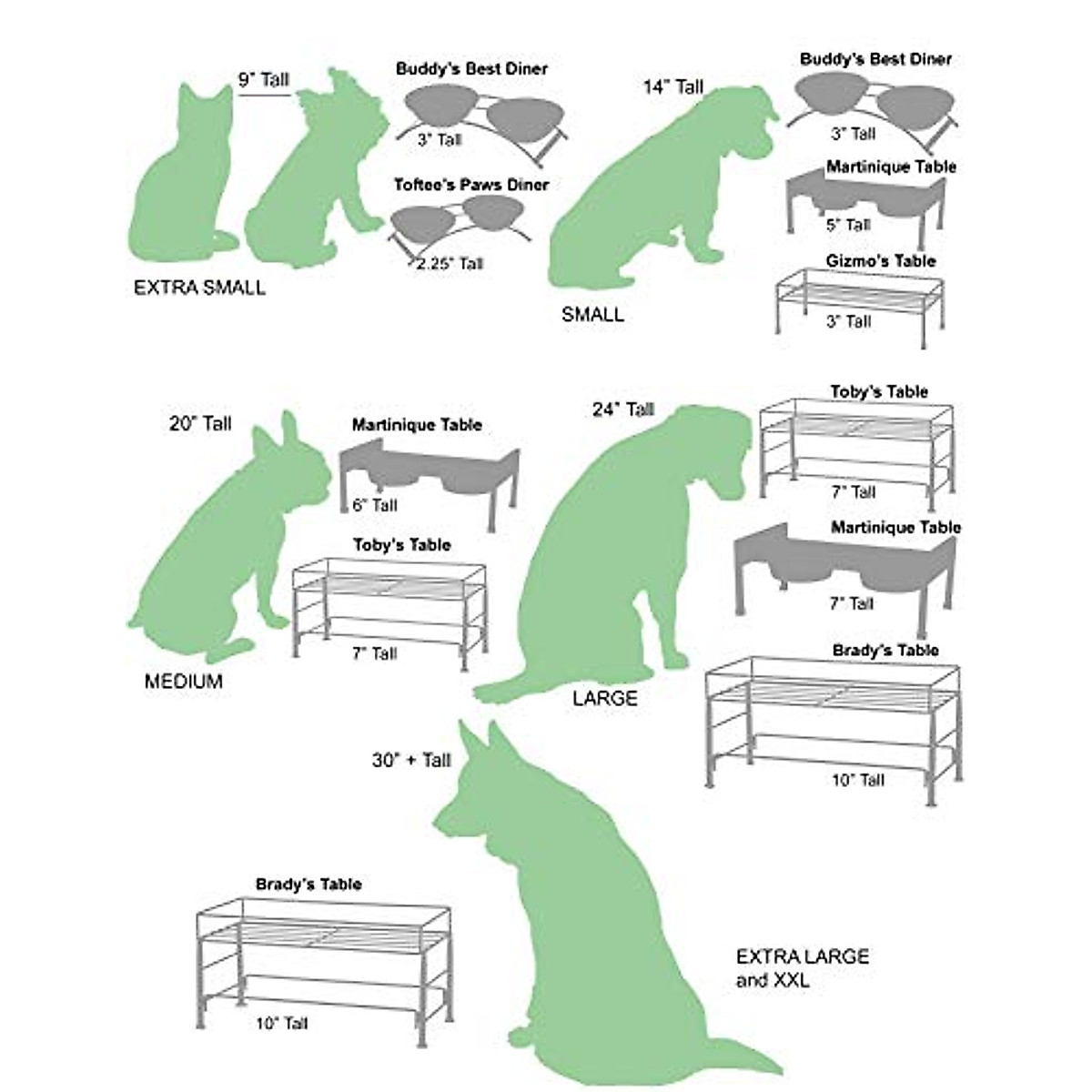 9" Tall

Buddy's Best Diner

3" Tall

Toftee's Paws Diner

2.25" Tall

EXTRA SMALL

14" Tall

Buddy's Best Diner

3" Tall

Martinique Table

5" Tall

Gizmo's Table

3" Tall

SMALL

20" Tall

Martinique Table

6" Tall

Toby's Table

7" Tall

MEDIUM

24" Tall

Toby's Table

7" Tall

Martinique Table

7" Tall

Brady's Table

10" Tall

LARGE

30" + Tall

Brady's Table

10" Tall

EXTRA LARGE and XXL