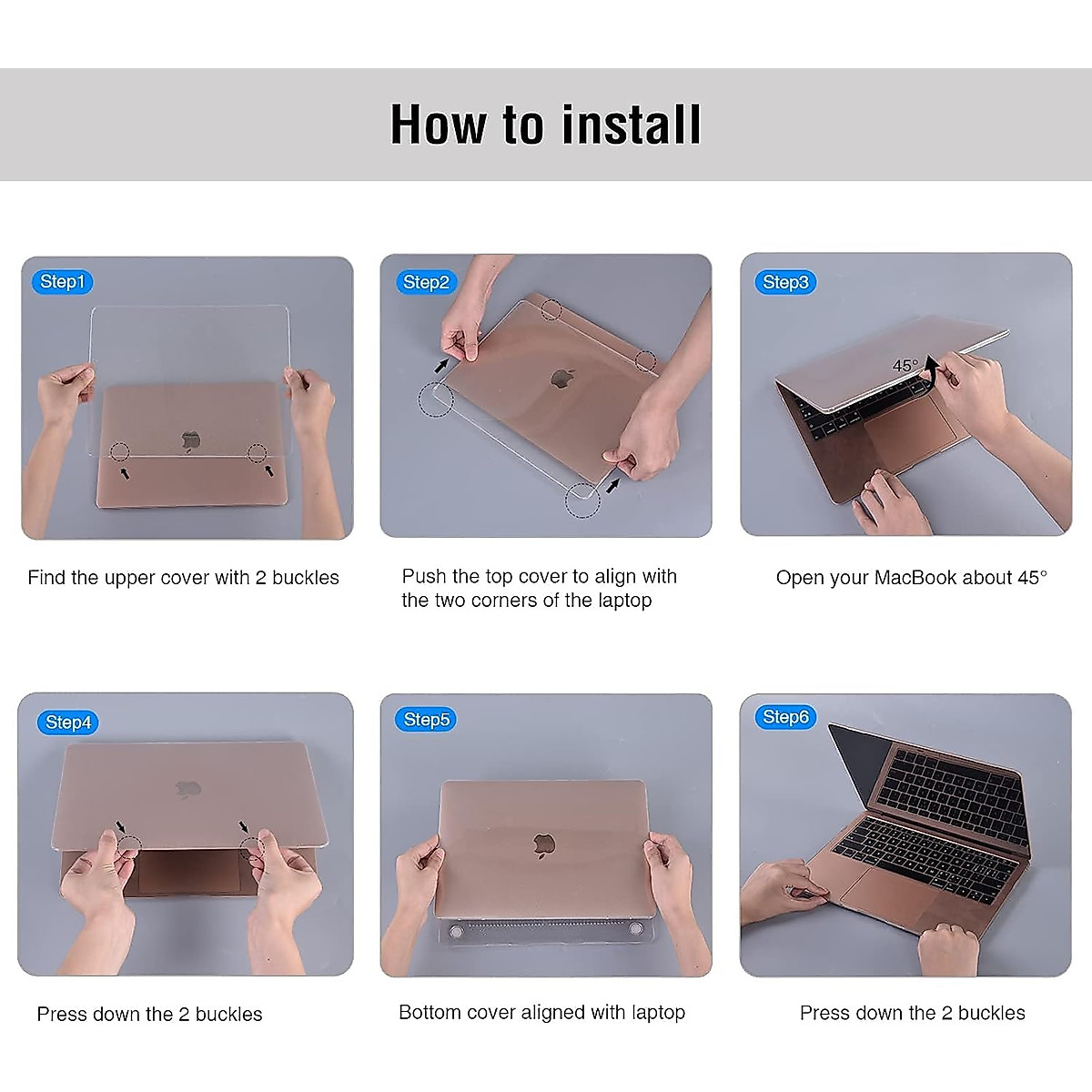 How to install

Step1

Find the upper cover with 2 buckles

Step2

Push the top cover to align with the two corners of the laptop

Step3

45°

Open your MacBook about 45°

Step4

Press down the 2 buckles

Step5

Bottom cover aligned with laptop

Step6

Press down the 2 buckles