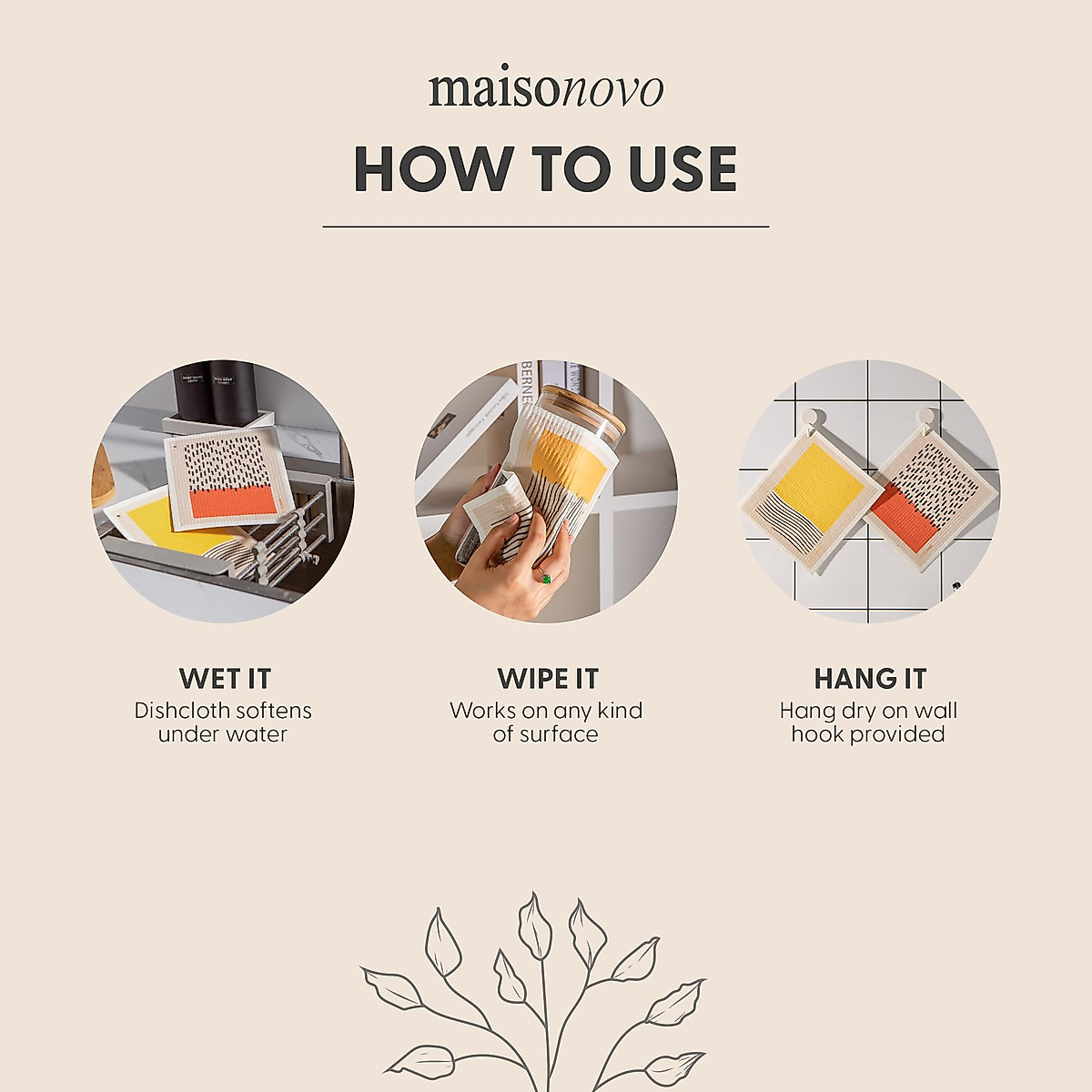 maisonovo

HOW TO USE

WET IT
Dishcloth softens under water

WIPE IT
Works on any kind of surface

HANG IT
Hang dry on wall hook provided