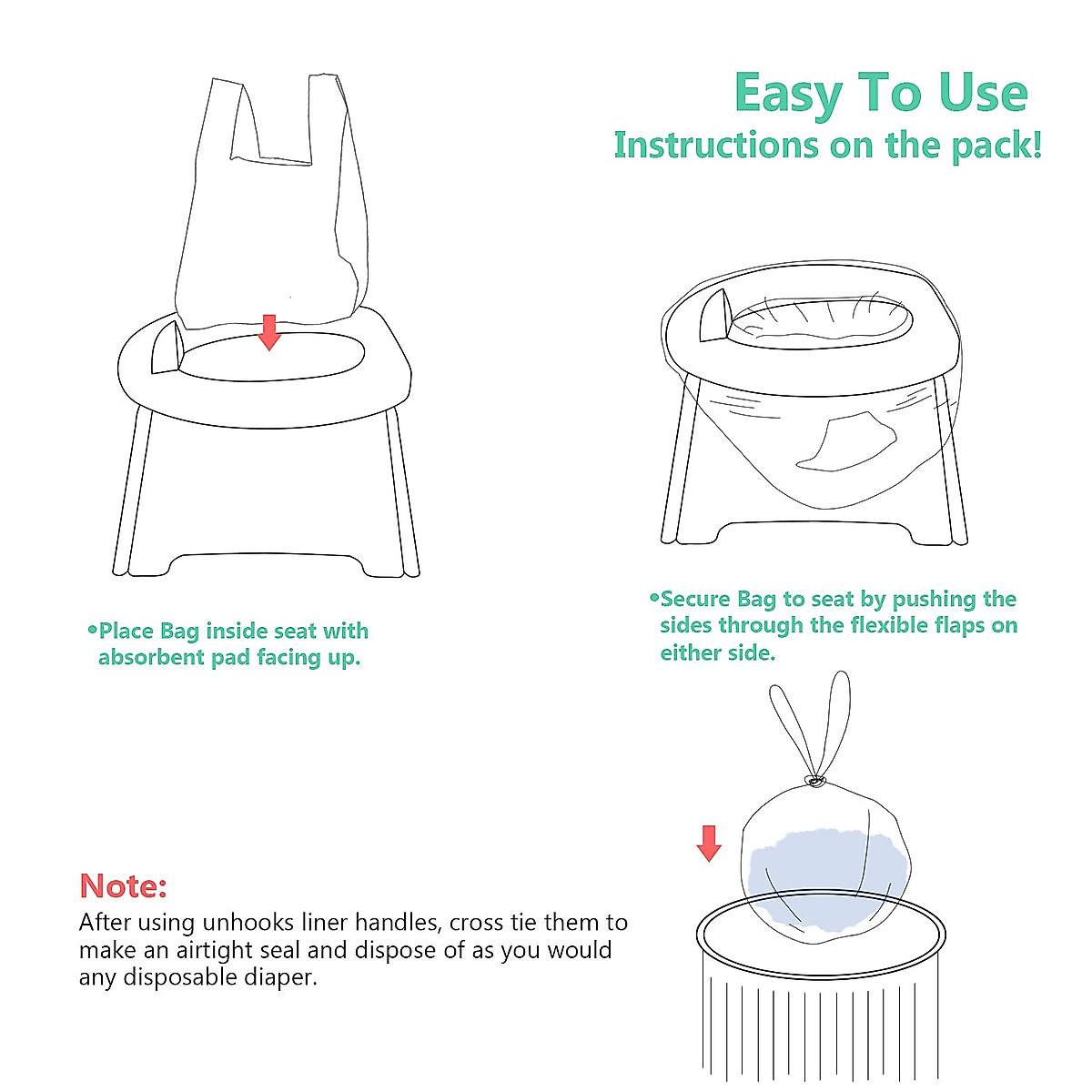 Easy To Use
Instructions on the pack!

•Place Bag inside seat with absorbent pad facing up.

•Secure Bag to seat by pushing the sides through the flexible flaps on either side.

Note:
After using unhooks liner handles, cross tie them to make an airtight seal and dispose of as you would any disposable diaper.