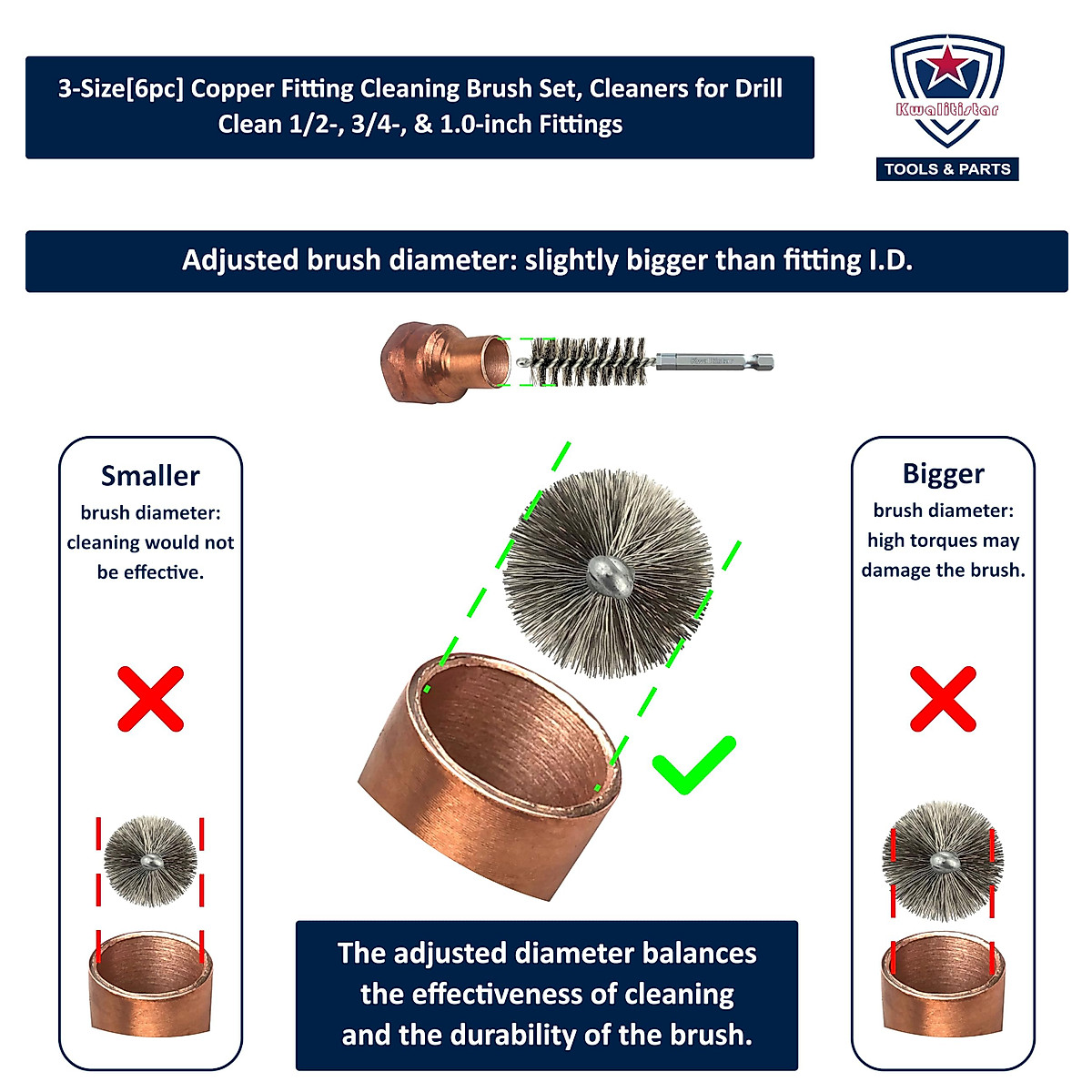 3-Size[6pc] Copper Fitting Cleaning Brush Set, Cleaners for Drill
Clean 1/2-, 3/4-, & 1.0-inch Fittings

Kwalitistar
TOOLS & PARTS

Adjusted brush diameter: slightly bigger than fitting I.D.

Kwalitistar

Smaller
brush diameter: cleaning would not be effective.

Bigger
brush diameter: high torques may damage the brush.

The adjusted diameter balances the effectiveness of cleaning and the durability of the brush.