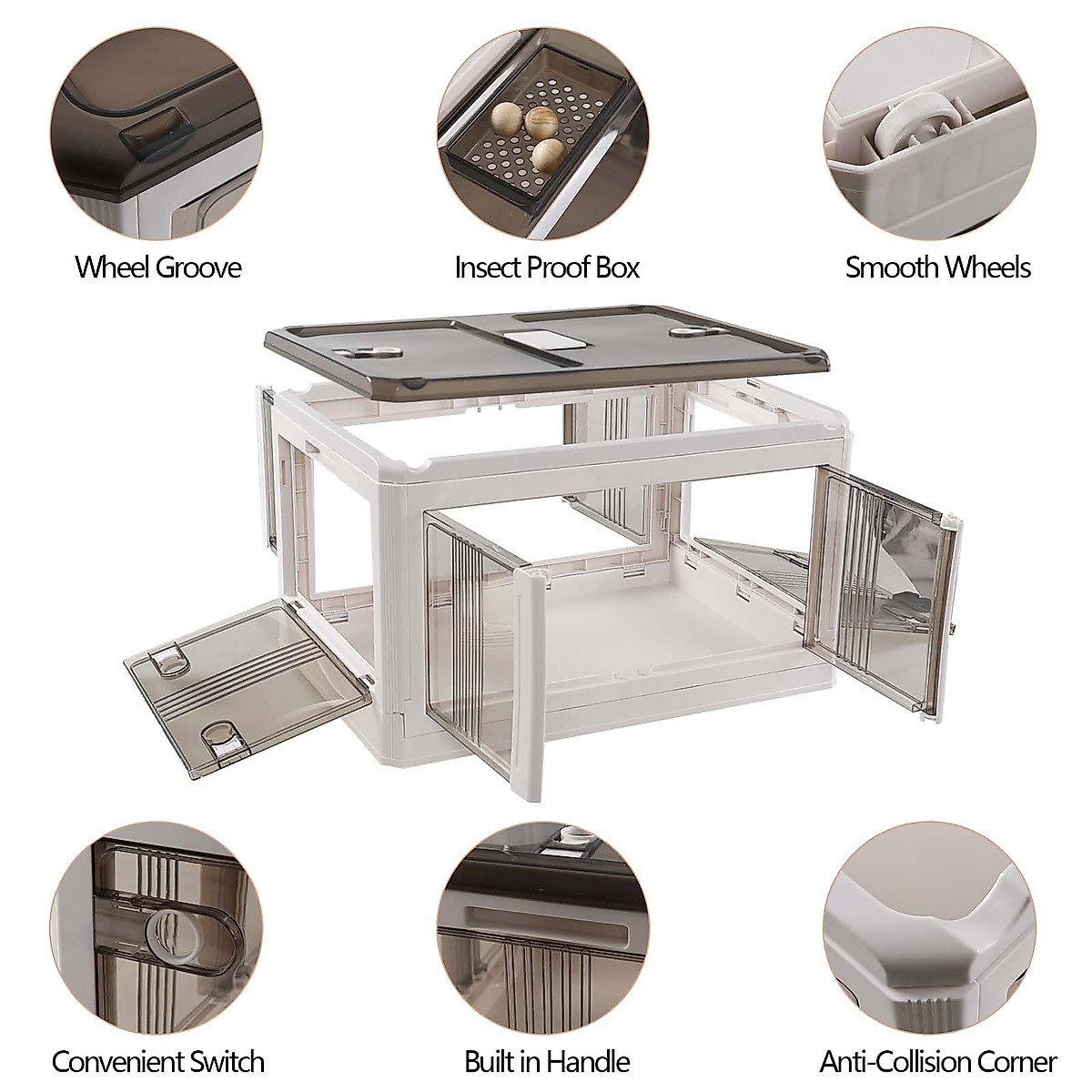 Wheel Groove

Insect Proof Box

Smooth Wheels

Convenient Switch

Built in Handle

Anti-Collision Corner