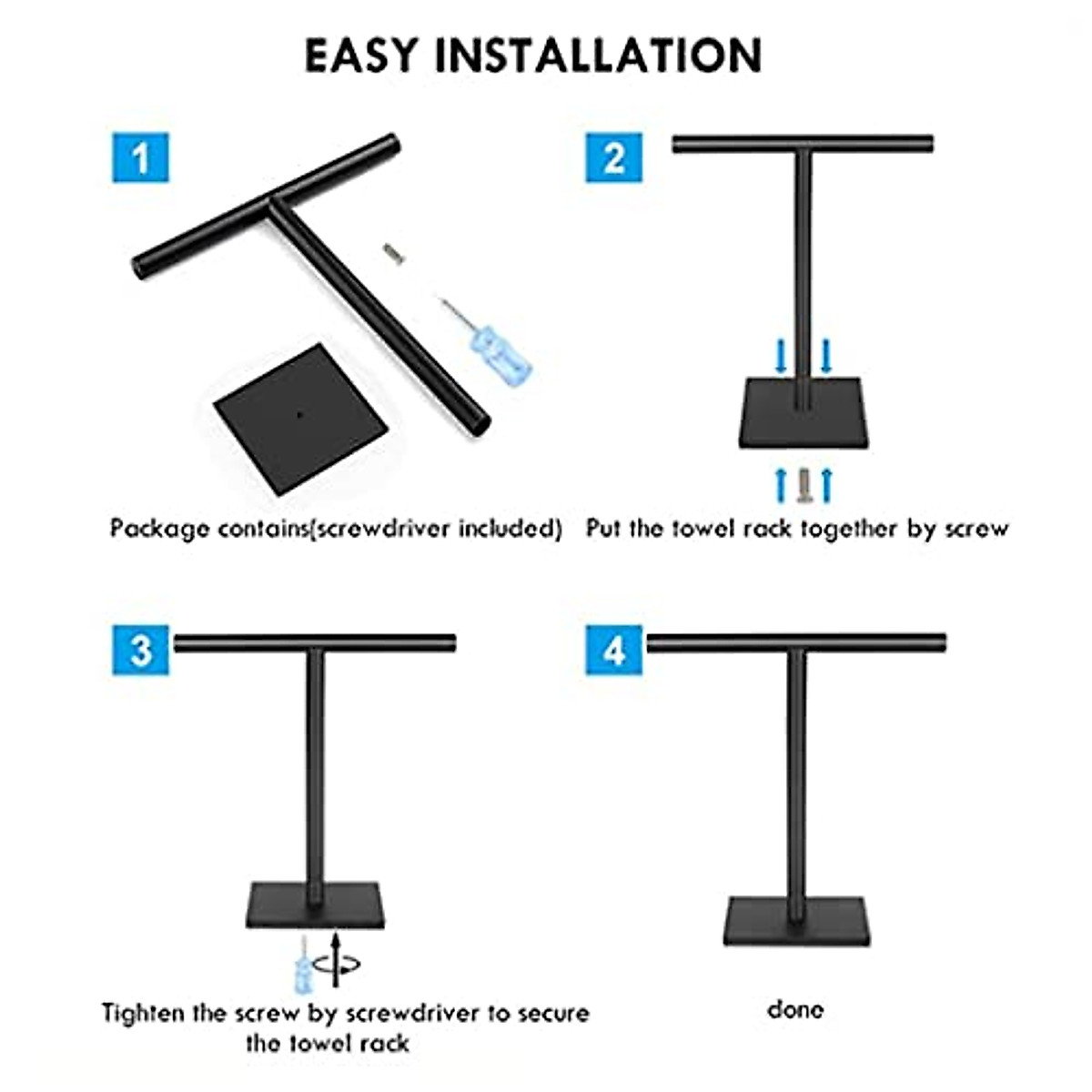 EASY INSTALLATION

1

Package contains(screwdriver included)

2

Put the towel rack together by screw

3

Tighten the screw by screwdriver to secure the towel rack

4

done