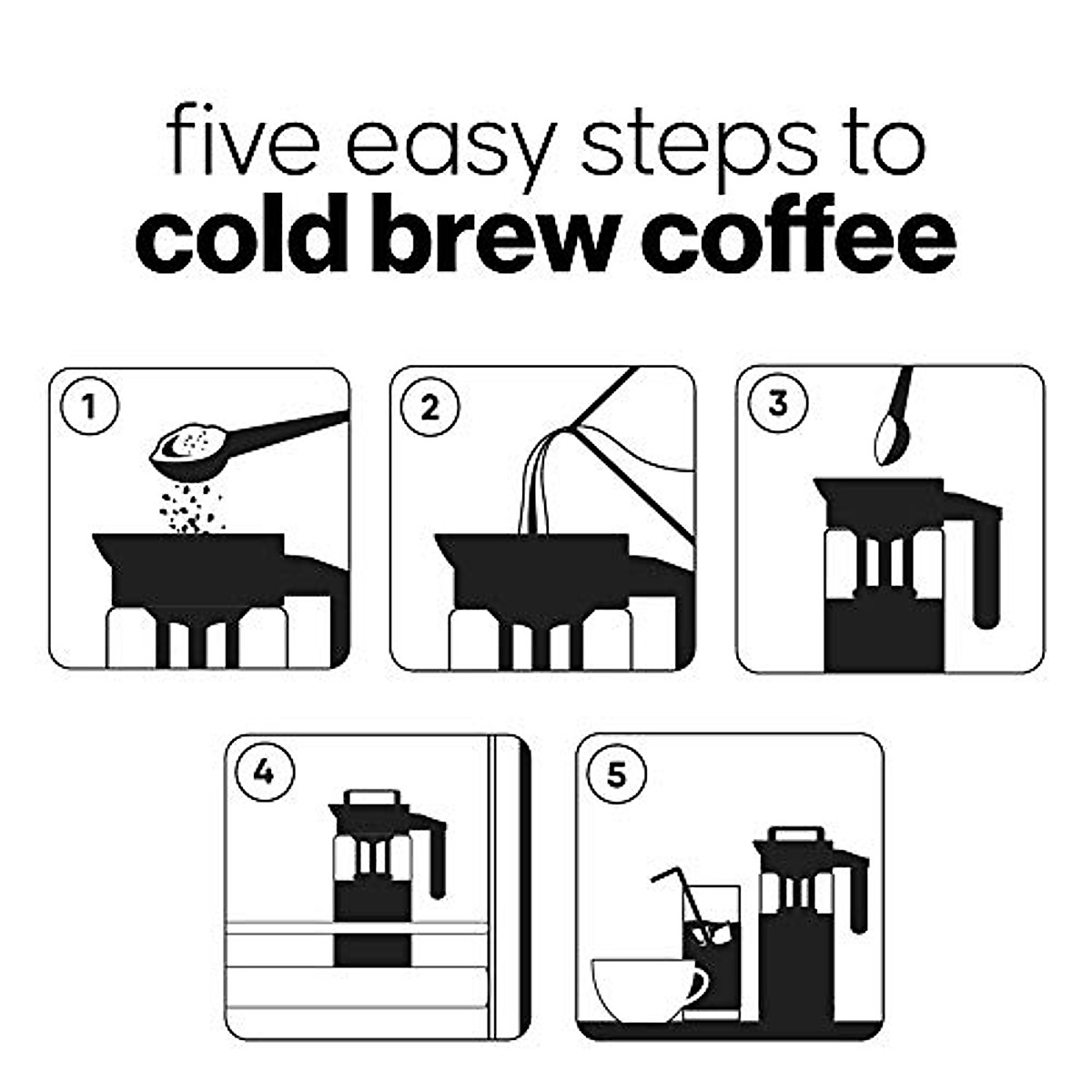 five easy steps to
cold brew coffee

1

2

3

4

5