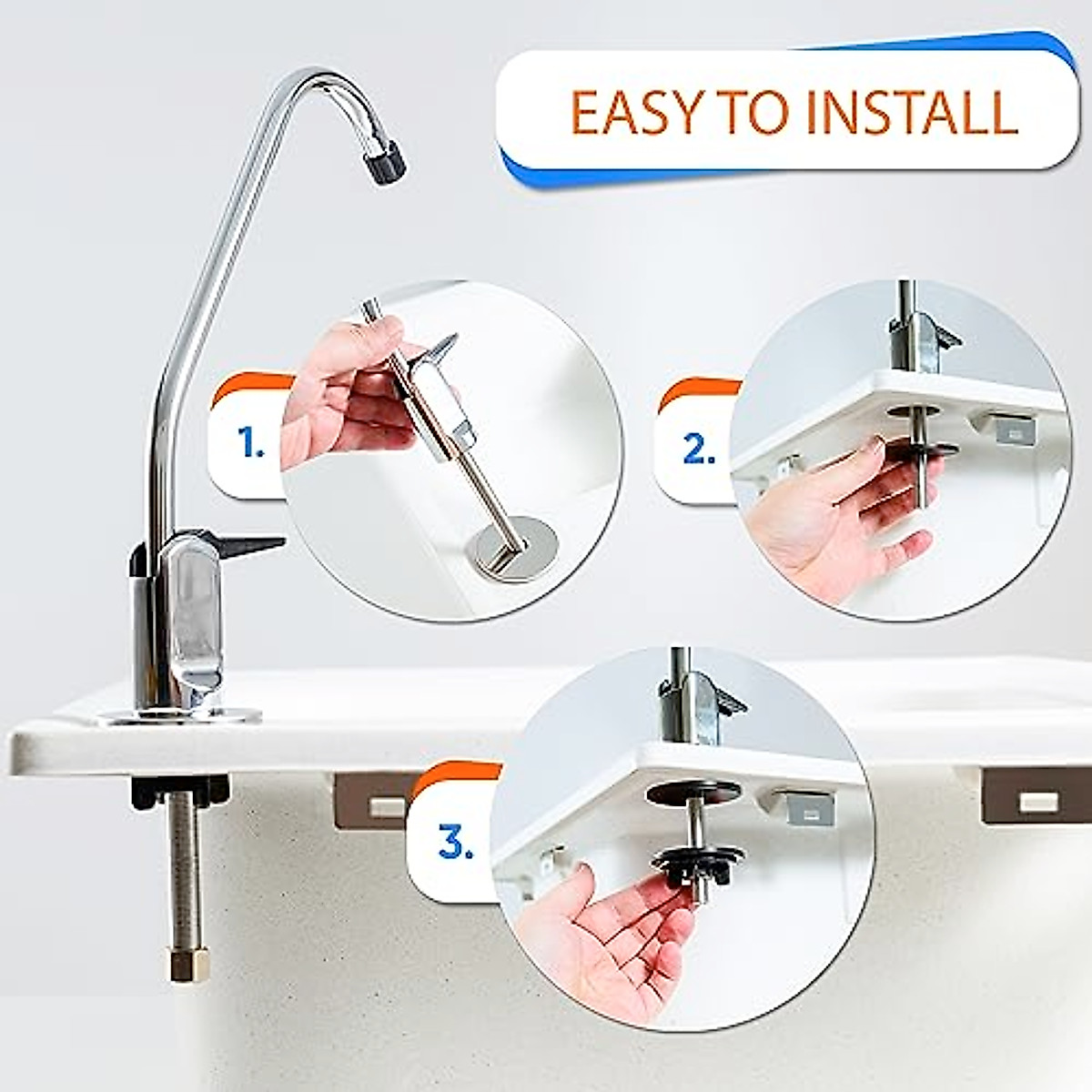 EASY TO INSTALL

1.

2.

3.