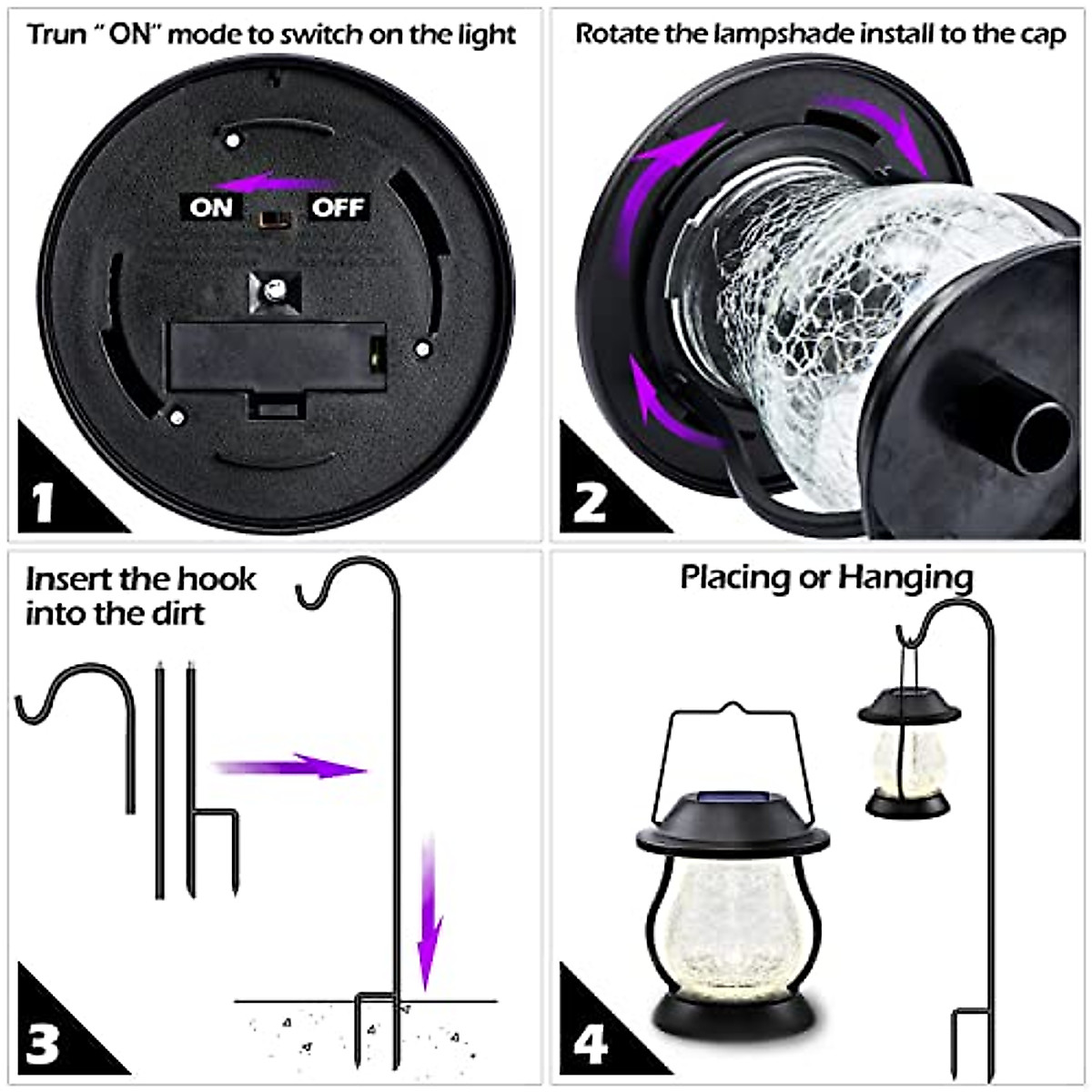 Trun " ON" mode to switch on the light

ON OFF

1

Rotate the lampshade install to the cap

2

Insert the hook into the dirt

3

Placing or Hanging

4