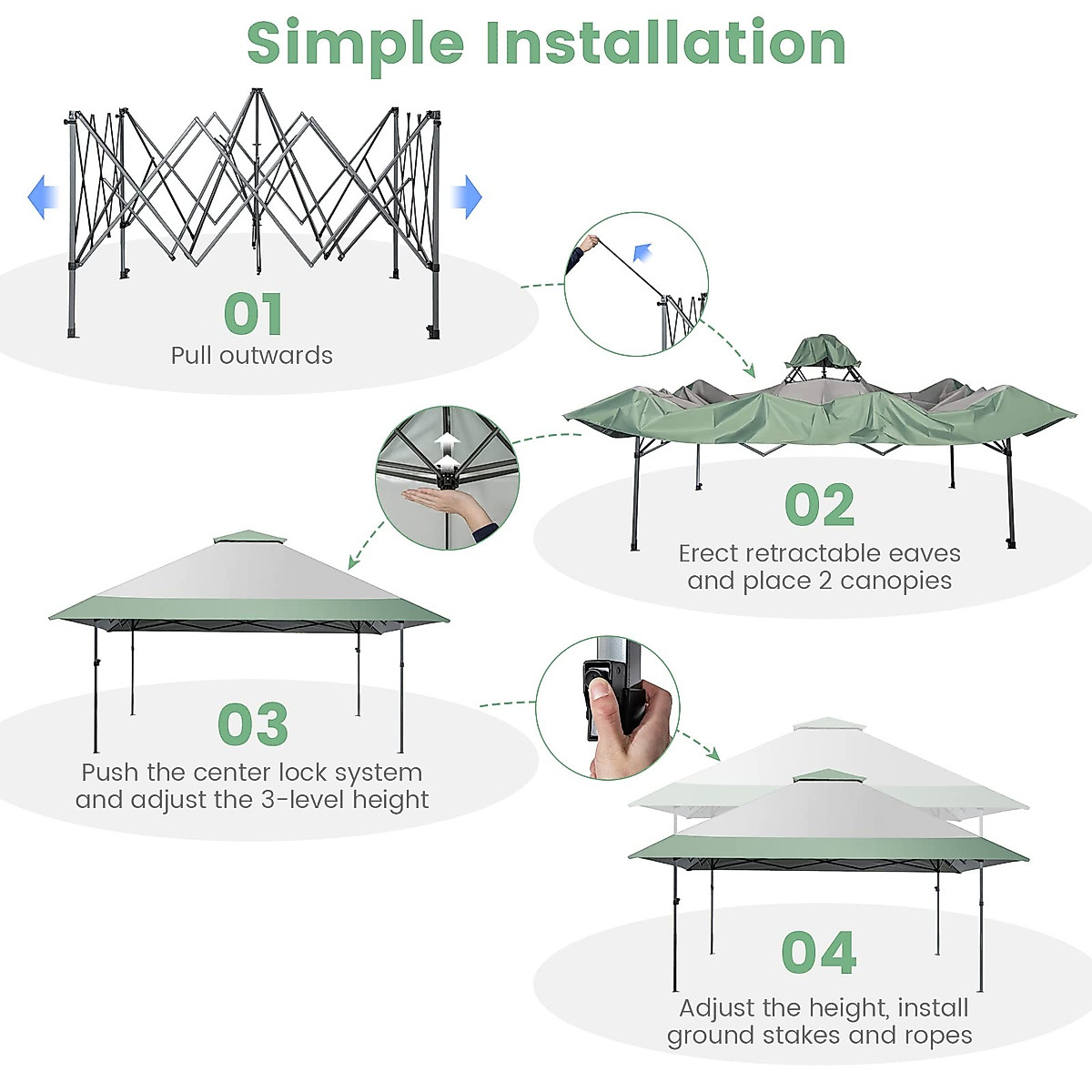 Simple Installation

01
Pull outwards

02
Erect retractable eaves and place 2 canopies

03
Push the center lock system and adjust the 3-level height

04
Adjust the height, install ground stakes and ropes