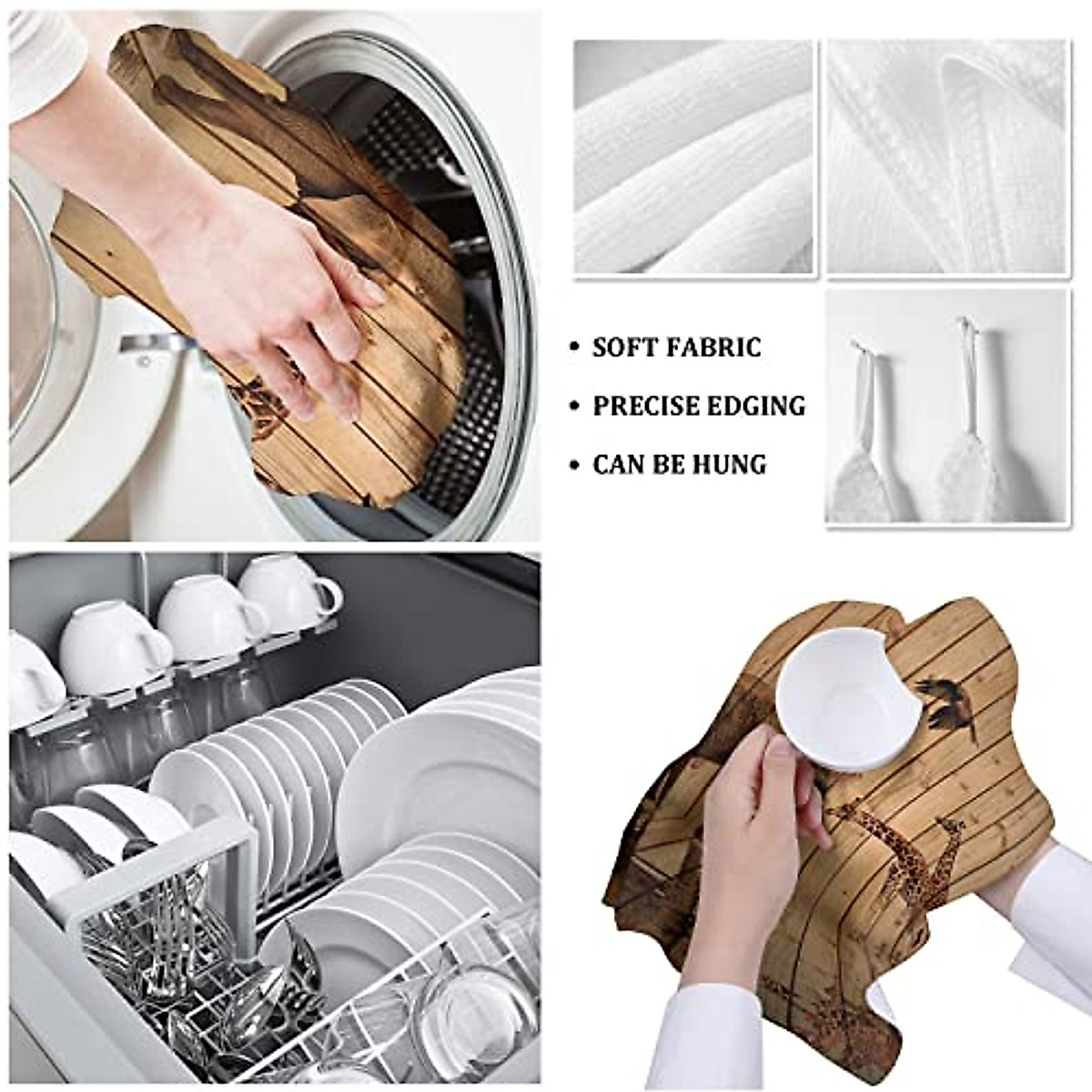 • SOFT FABRIC
• PRECISE EDGING
• CAN BE HUNG