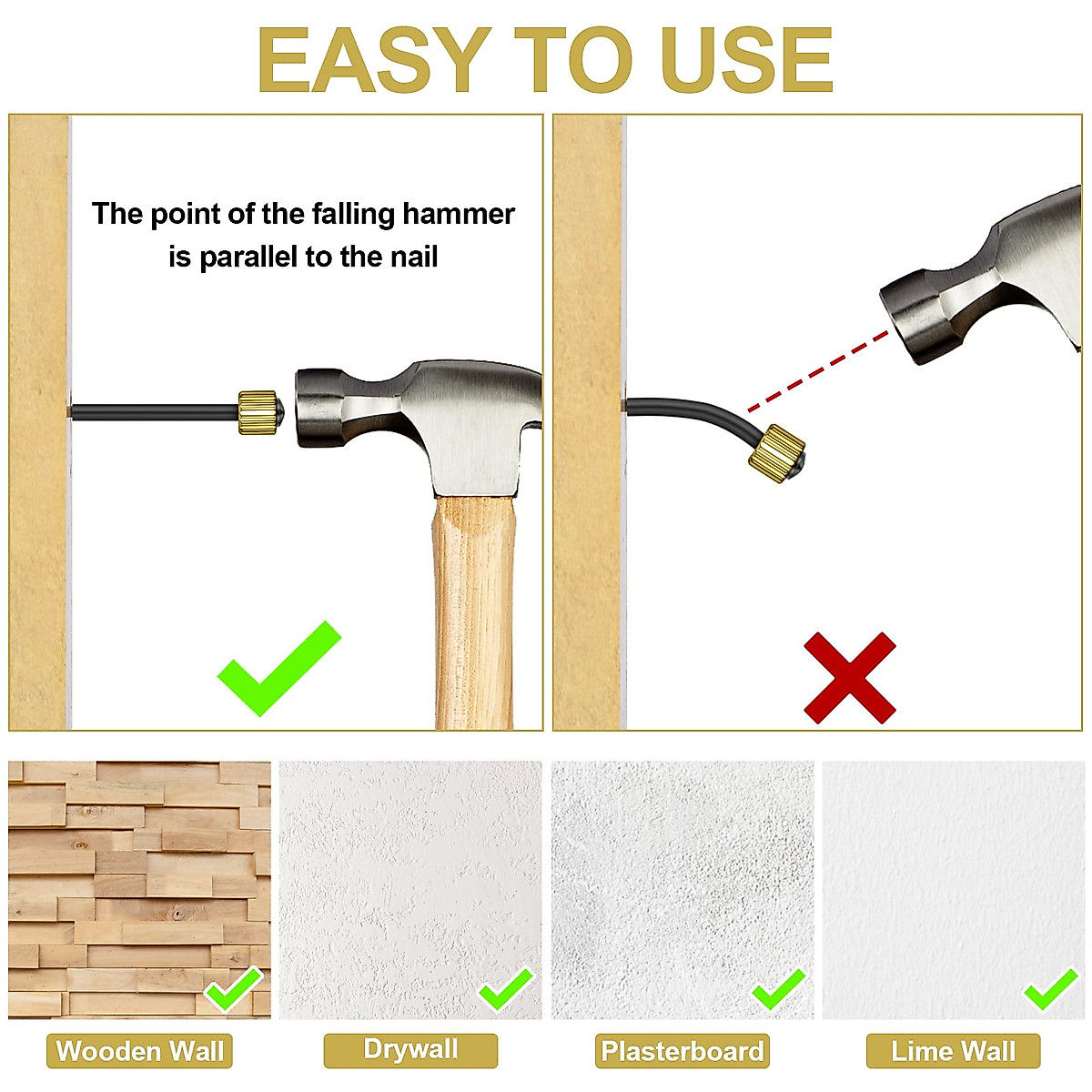 EASY TO USE

The point of the falling hammer is parallel to the nail

Wooden Wall

Drywall

Plasterboard

Lime Wall