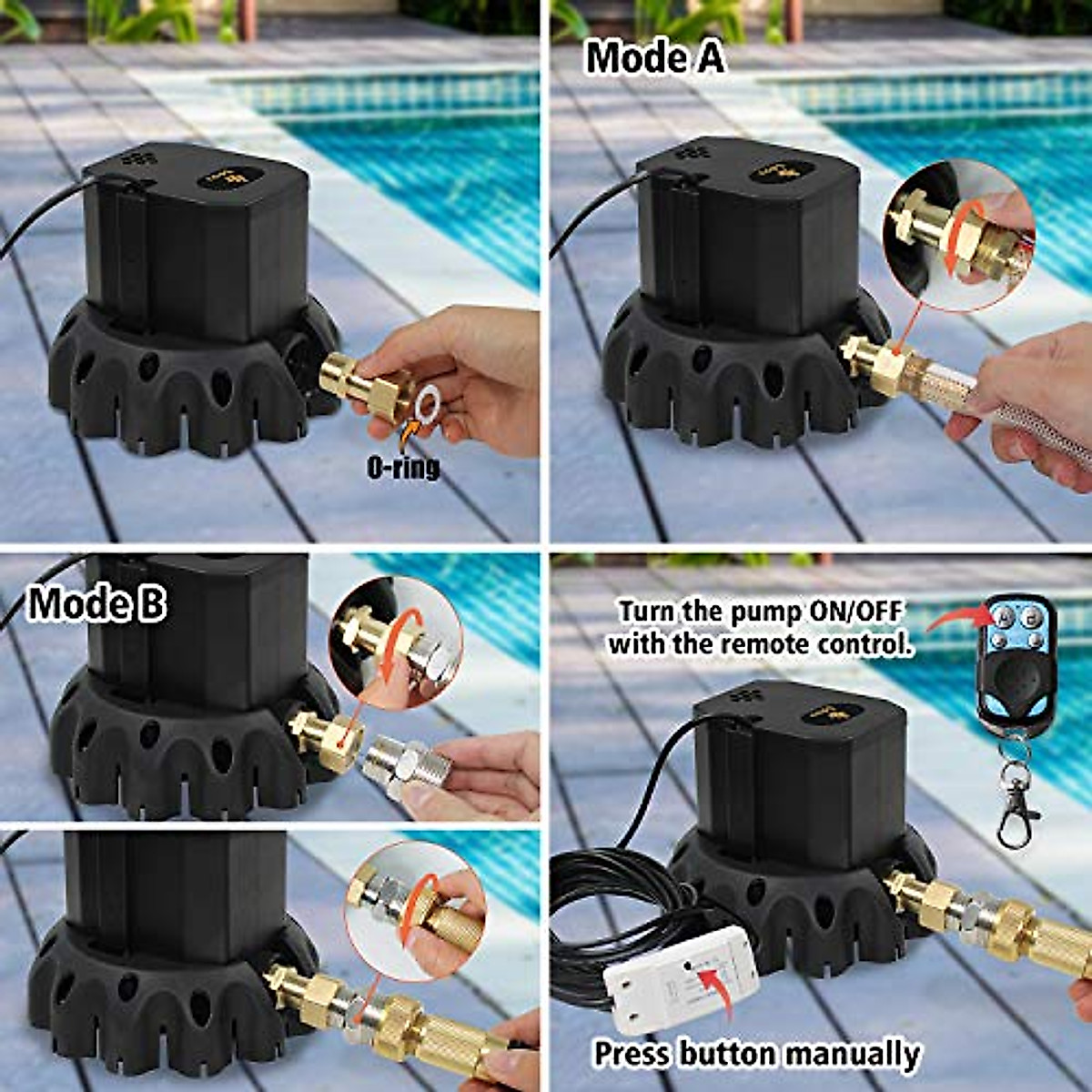 O-ring

Mode A

Mode B

Turn the pump ON/OFF with the remote control.

Press button manually