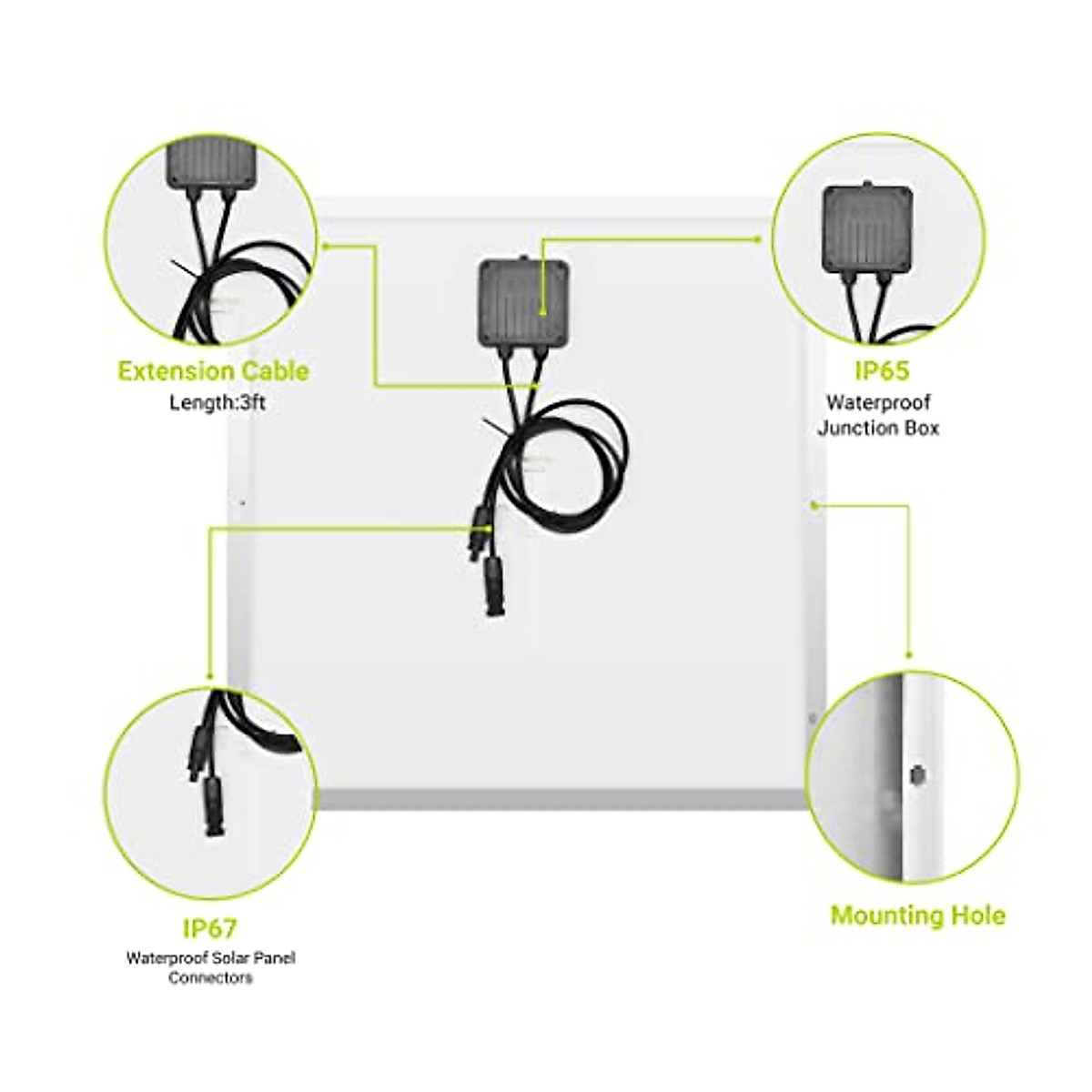 Extension Cable
Length:3ft

IP65
Waterproof
Junction Box

IP67
Waterproof Solar Panel
Connectors

Mounting Hole