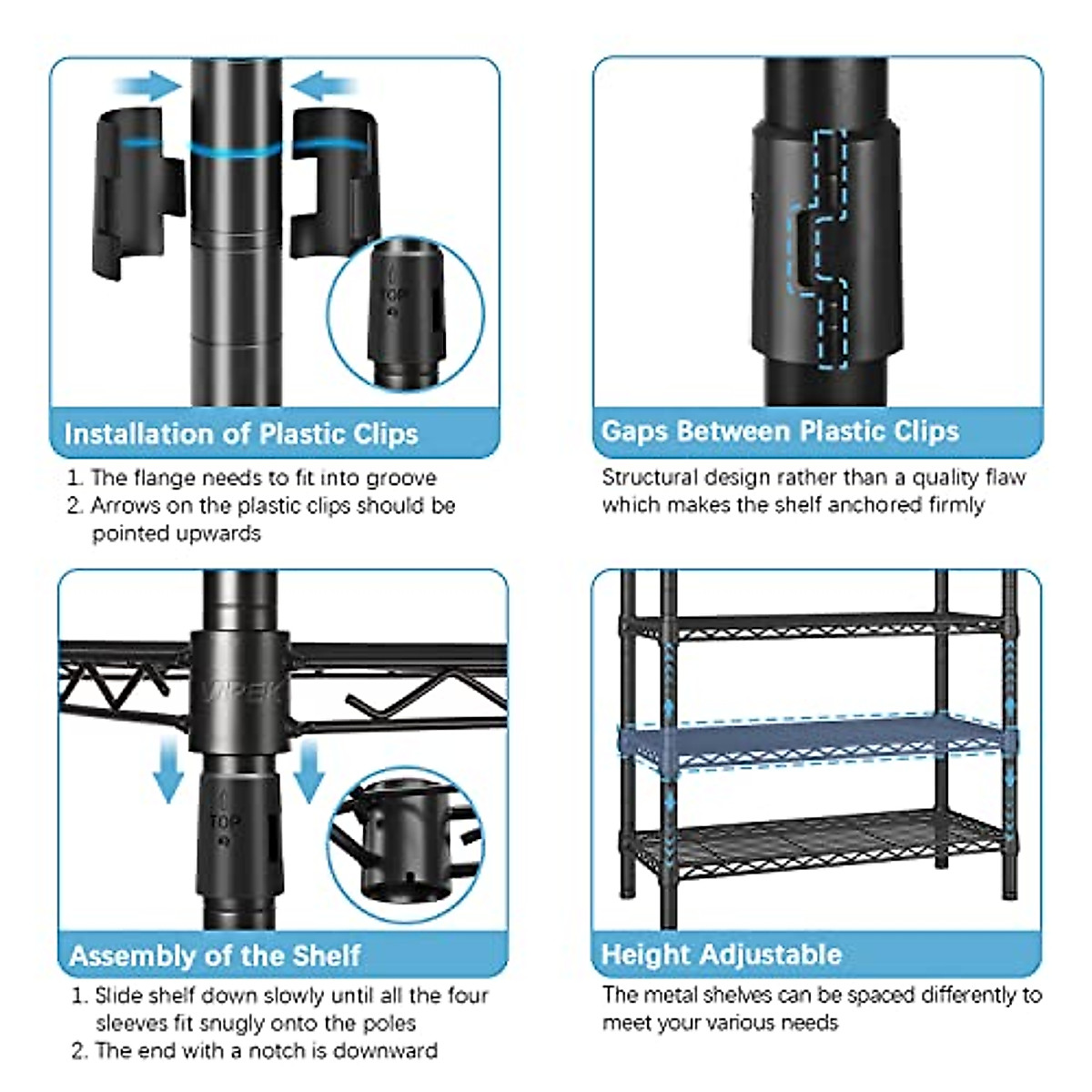 TOP

Installation of Plastic Clips

1. The flange needs to fit into groove
2. Arrows on the plastic clips should be pointed upwards

Gaps Between Plastic Clips

Structural design rather than a quality flaw which makes the shelf anchored firmly

VIPEK

TOP

Assembly of the Shelf

1. Slide shelf down slowly until all the four sleeves fit snugly onto the poles
2. The end with a notch is downward

Height Adjustable

The metal shelves can be spaced differently to meet your various needs