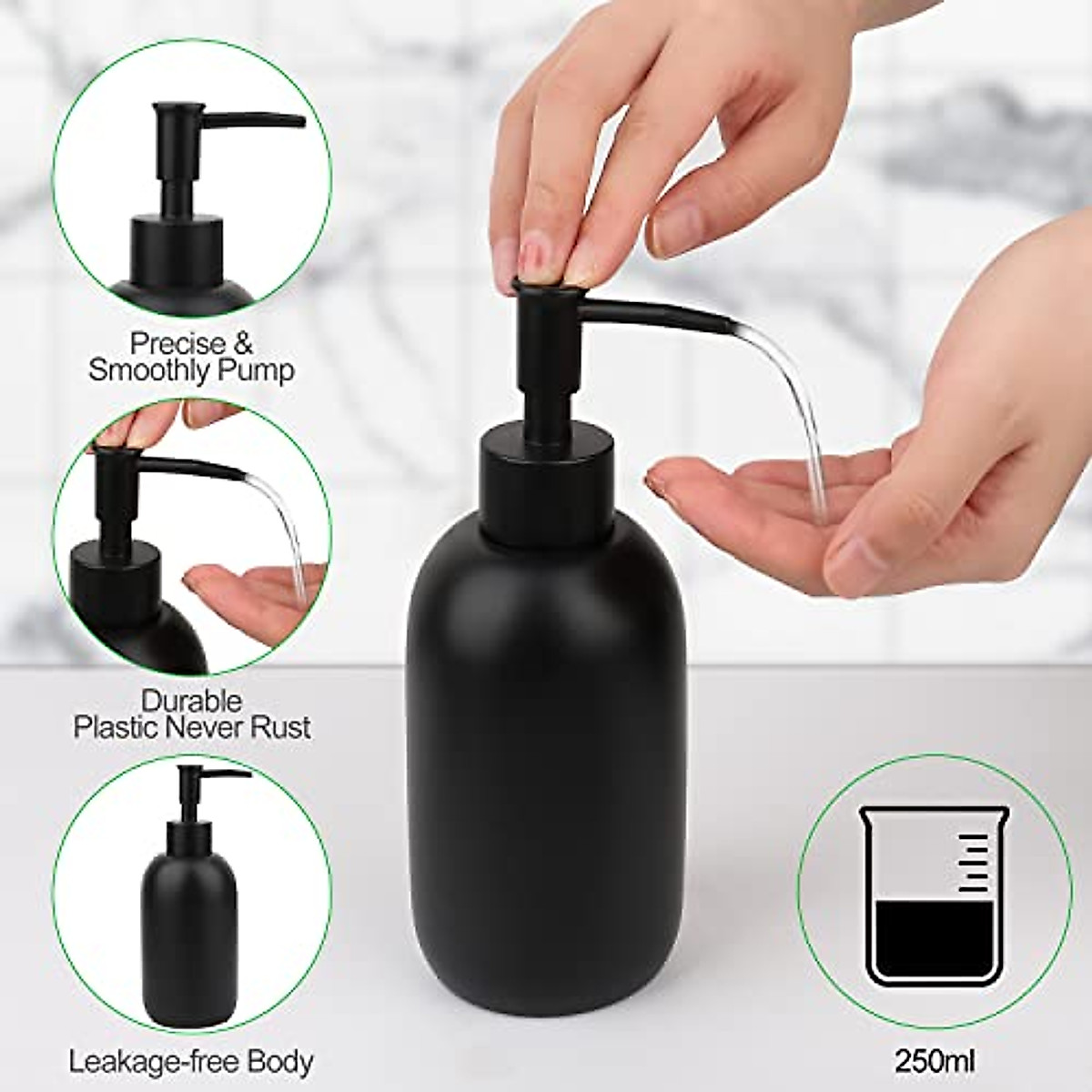 Precise & Smoothly Pump

Durable Plastic Never Rust

Leakage-free Body

250ml