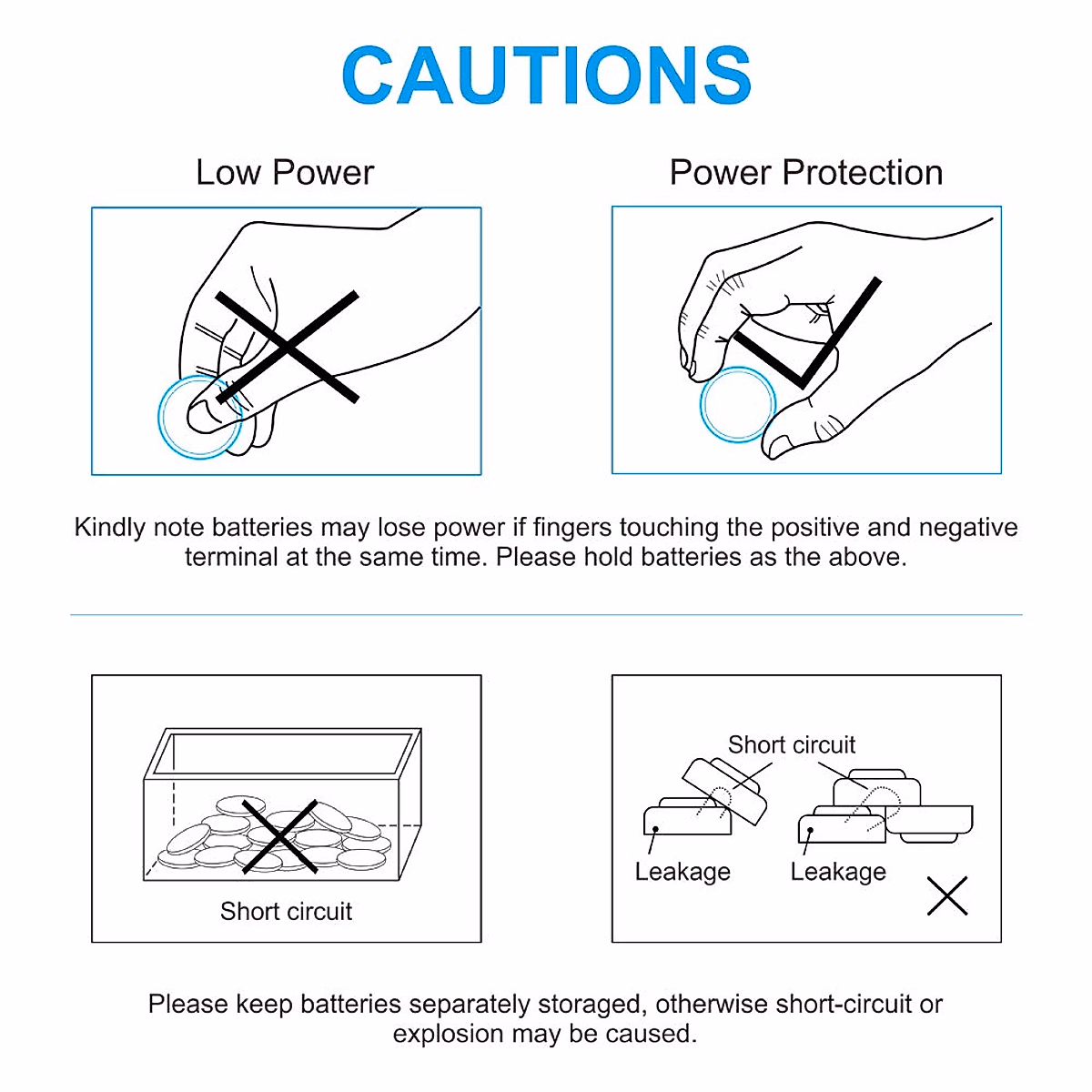 CAUTIONS

Low Power

Power Protection

Kindly note batteries may lose power if fingers touching the positive and negative terminal at the same time. Please hold batteries as the above.

Short circuit

Short circuit

Leakage

Leakage

Please keep batteries separately storaged, otherwise short-circuit or explosion may be caused.