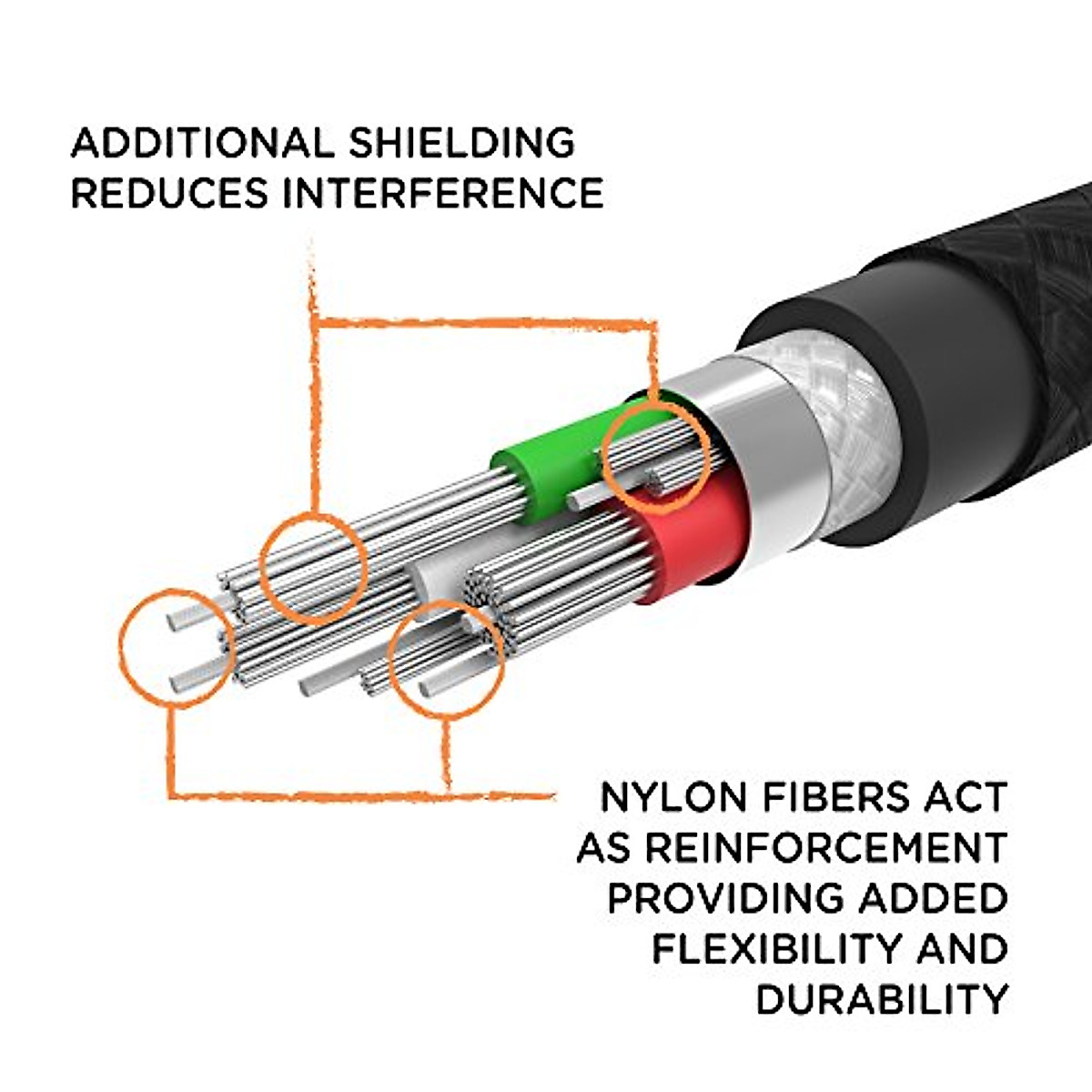 ADDITIONAL SHIELDING REDUCES INTERFERENCE

NYLON FIBERS ACT AS REINFORCEMENT PROVIDING ADDED FLEXIBILITY AND DURABILITY