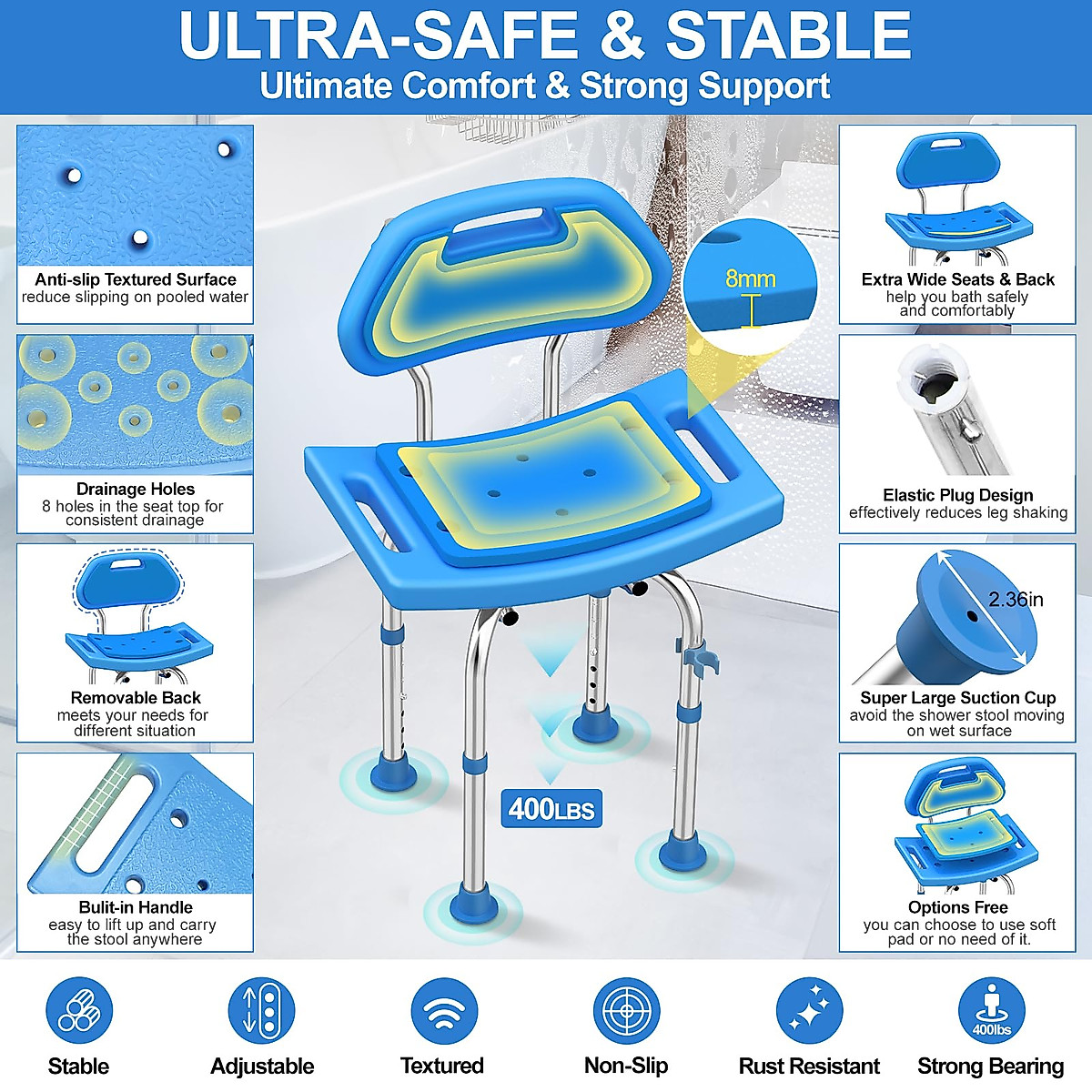 ULTRA-SAFE & STABLE
Ultimate Comfort & Strong Support

Anti-slip Textured Surface
reduce slipping on pooled water

Drainage Holes
8 holes in the seat top for consistent drainage

Removable Back
meets your needs for different situation

Bulit-in Handle
easy to lift up and carry the stool anywhere

8mm

400LBS

Extra Wide Seats & Back
help you bath safely and comfortably

Elastic Plug Design
effectively reduces leg shaking

2.36in

Super Large Suction Cup
avoid the shower stool moving on wet surface

Options Free
you can choose to use soft pad or no need of it.

Stable

Adjustable

Textured

Non-Slip

Rust Resistant

400lbs
Strong Bearing