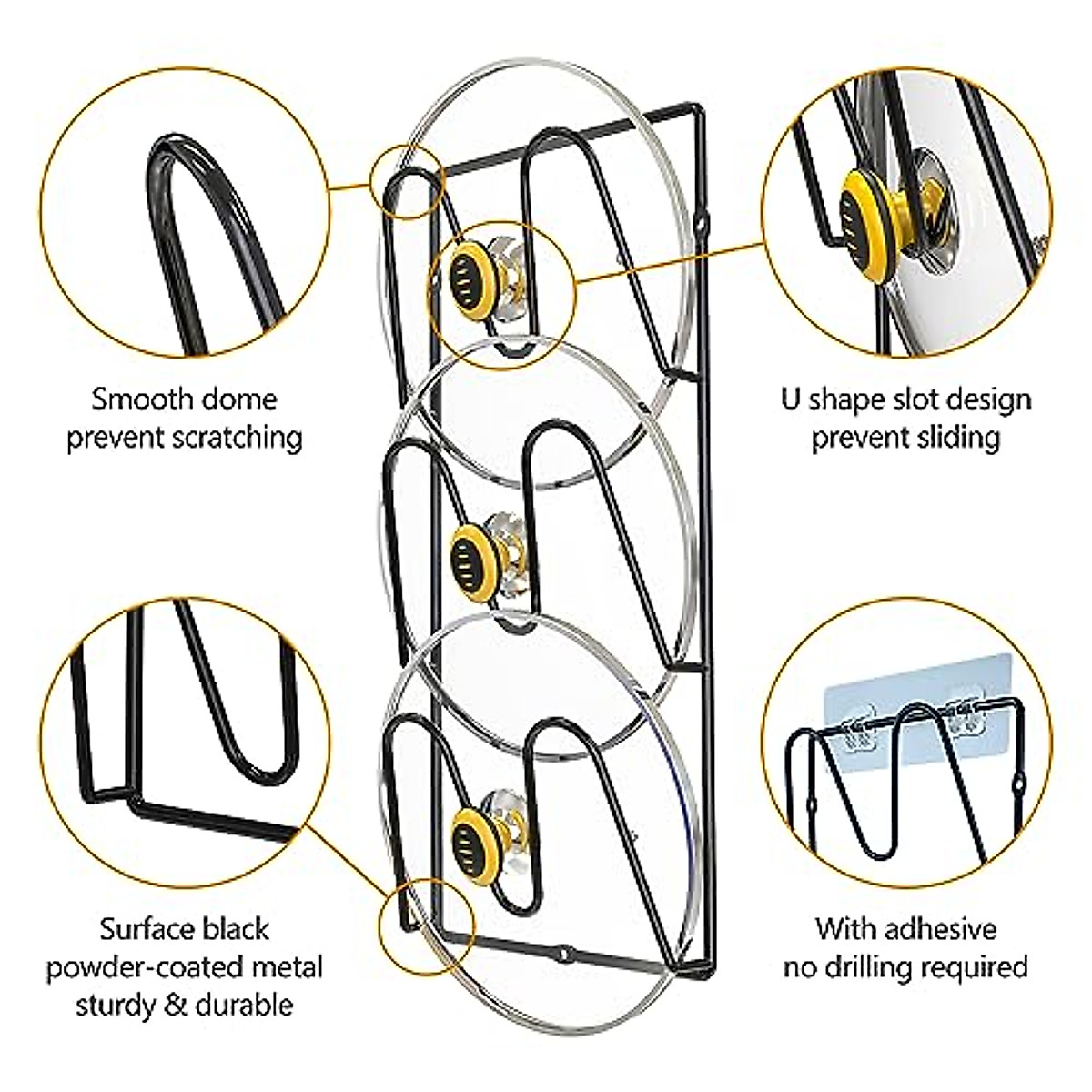 Smooth dome
prevent scratching

U shape slot design
prevent sliding

Surface black
powder-coated metal
sturdy & durable

With adhesive
no drilling required