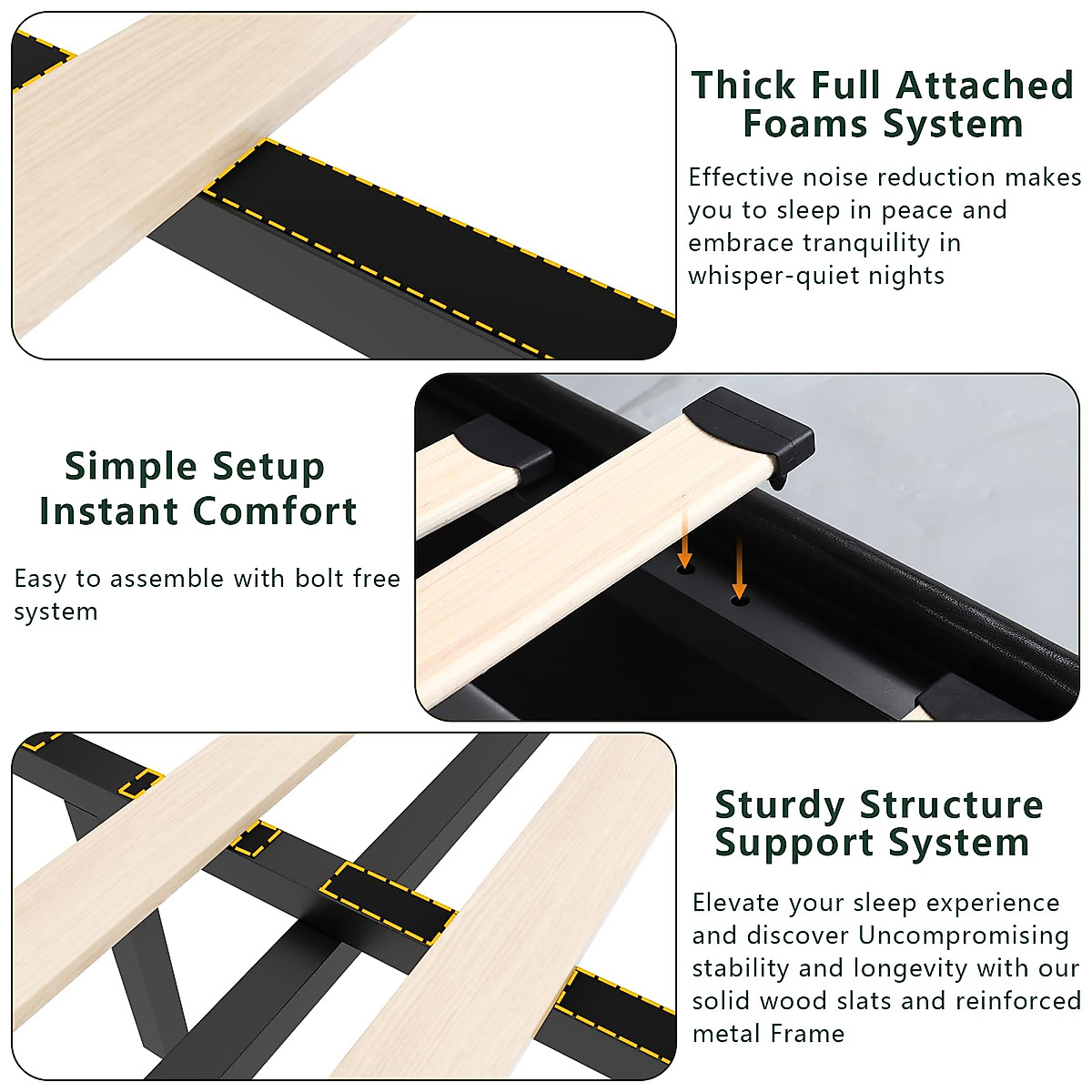 Thick Full Attached Foams System

Effective noise reduction makes you to sleep in peace and embrace tranquility in whisper-quiet nights

Simple Setup Instant Comfort

Easy to assemble with bolt free system

Sturdy Structure Support System

Elevate your sleep experience and discover Uncompromising stability and longevity with our solid wood slats and reinforced metal Frame