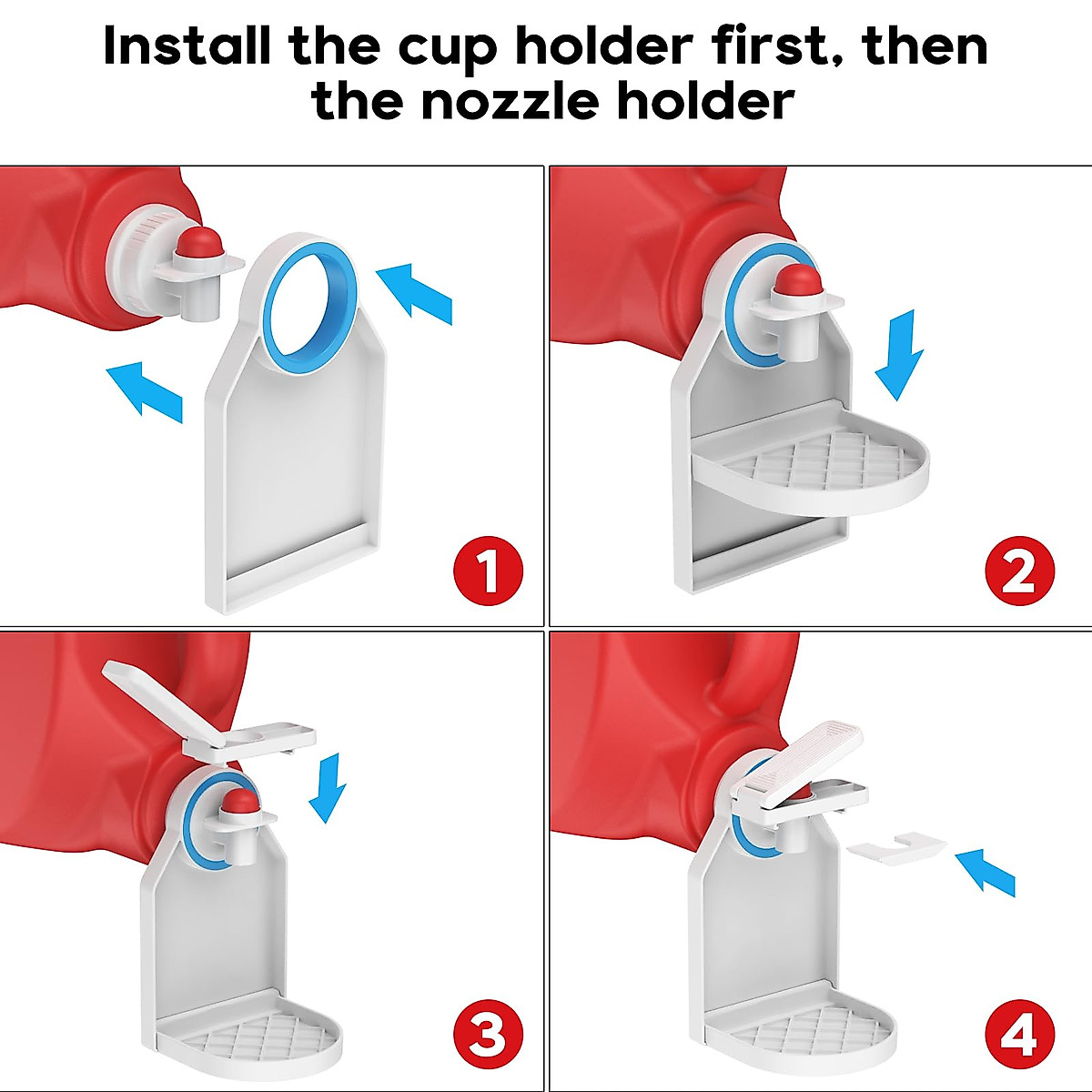 Install the cup holder first, then the nozzle holder

1

2

3

4