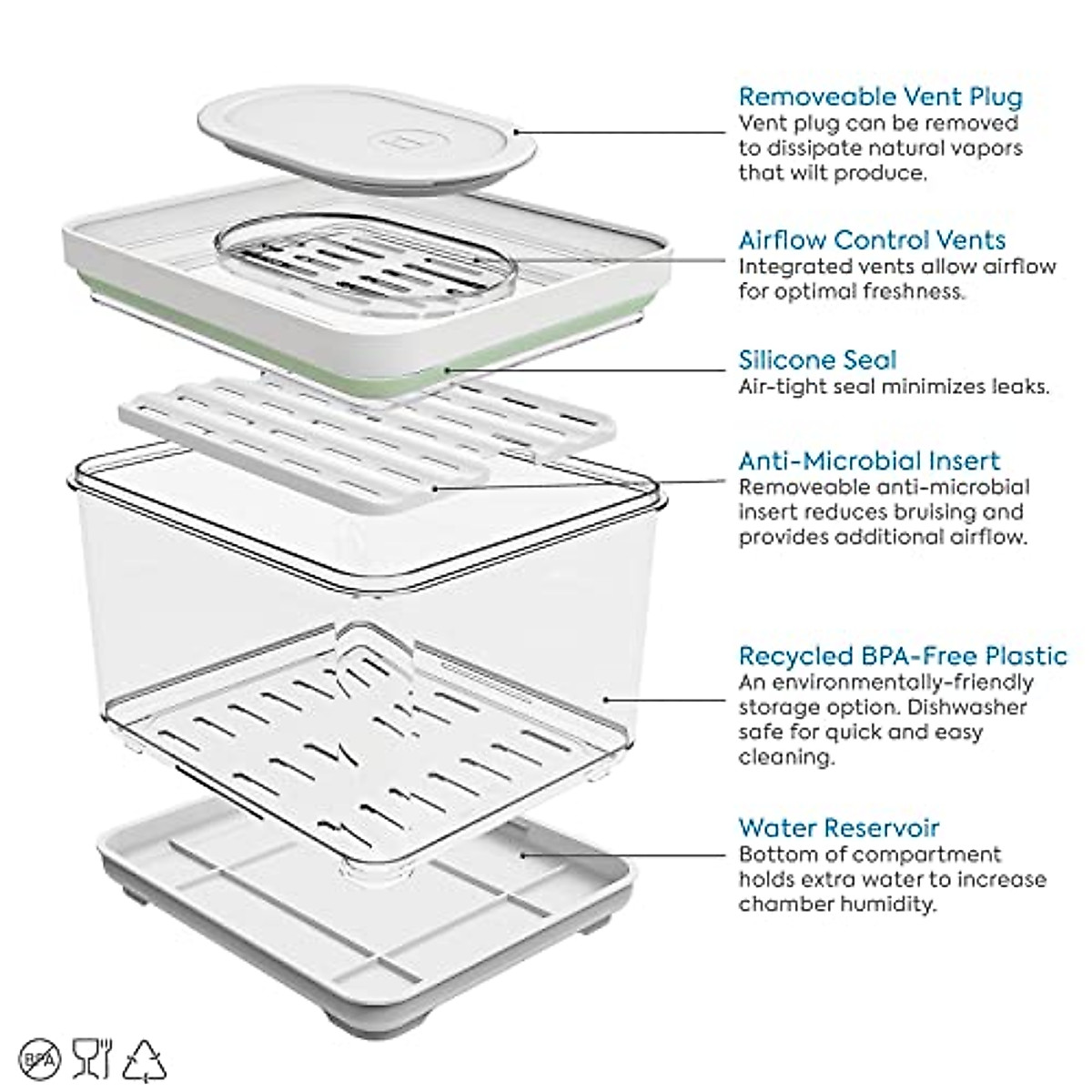 Removeable Vent Plug
Vent plug can be removed to dissipate natural vapors that wilt produce.

Airflow Control Vents
Integrated vents allow airflow for optimal freshness.

Silicone Seal
Air-tight seal minimizes leaks.

Anti-Microbial Insert
Removeable anti-microbial insert reduces bruising and provides additional airflow.

Recycled BPA-Free Plastic
An environmentally-friendly storage option. Dishwasher safe for quick and easy cleaning.

Water Reservoir
Bottom of compartment holds extra water to increase chamber humidity.

BPA