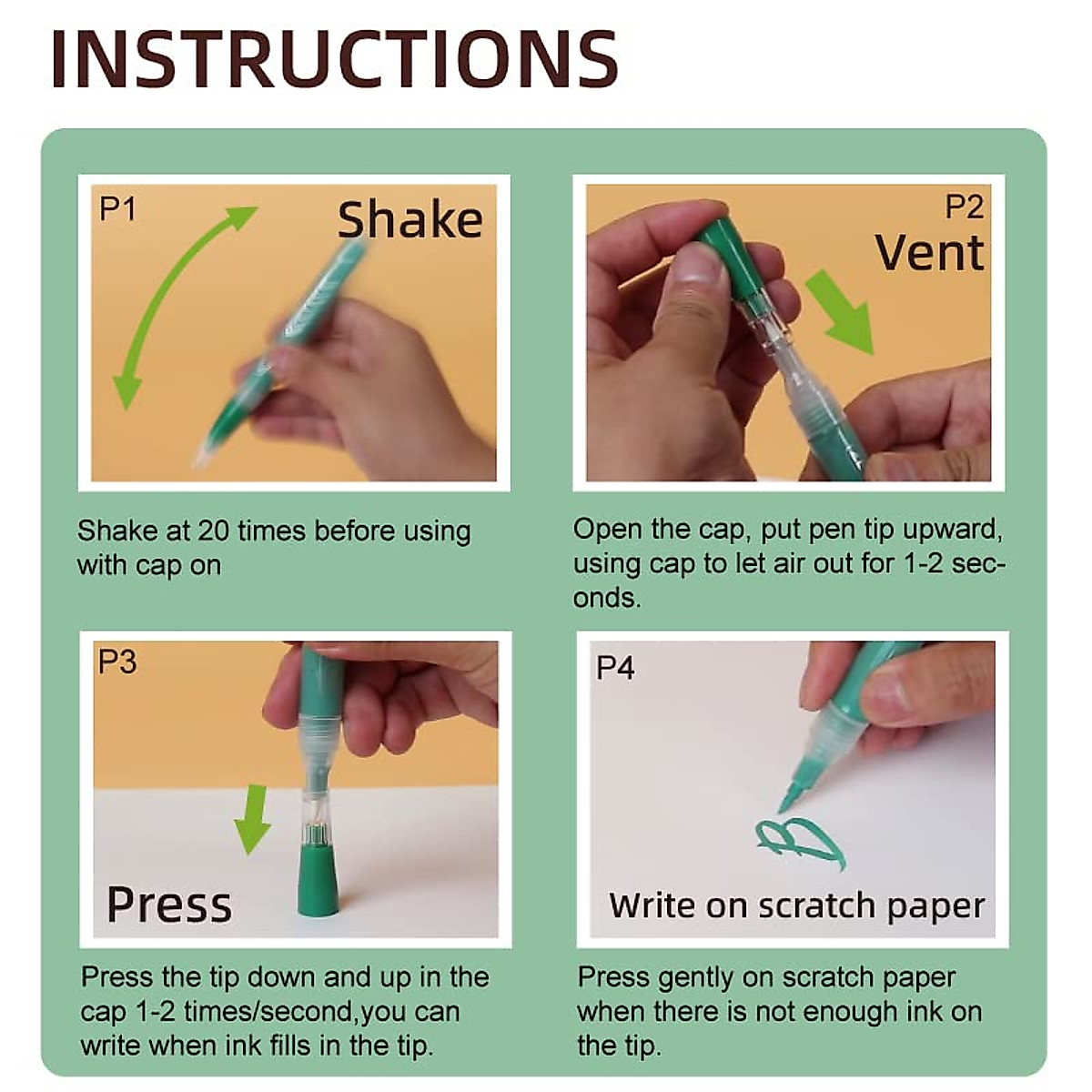 INSTRUCTIONS

P1

Shake

Shake at 20 times before using with cap on

P2

Vent

Open the cap, put pen tip upward, using cap to let air out for 1-2 seconds.

P3

Press

Press the tip down and up in the cap 1-2 times/second,you can write when ink fills in the tip.

P4

Write on scratch paper

Press gently on scratch paper when there is not enough ink on the tip.