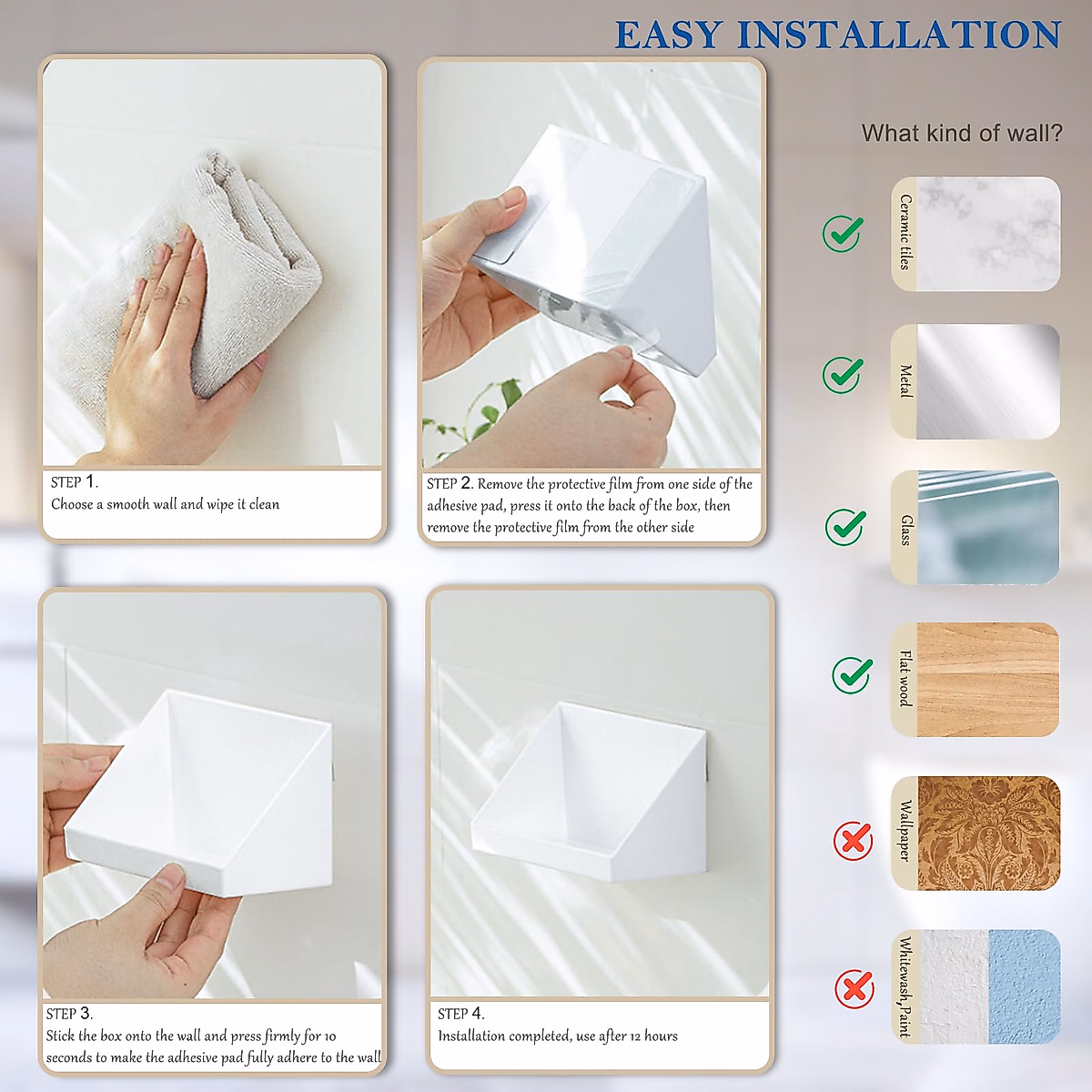 EASY INSTALLATION

STEP 1.
Choose a smooth wall and wipe it clean

STEP 2. Remove the protective film from one side of the adhesive pad, press it onto the back of the box, then remove the protective film from the other side

STEP 3.
Stick the box onto the wall and press firmly for 10 seconds to make the adhesive pad fully adhere to the wall

STEP 4.
Installation completed, use after 12 hours

What kind of wall?

Ceramic tiles

Metal

Glass

Flat wood

Wallpaper

Whitewash,Paint