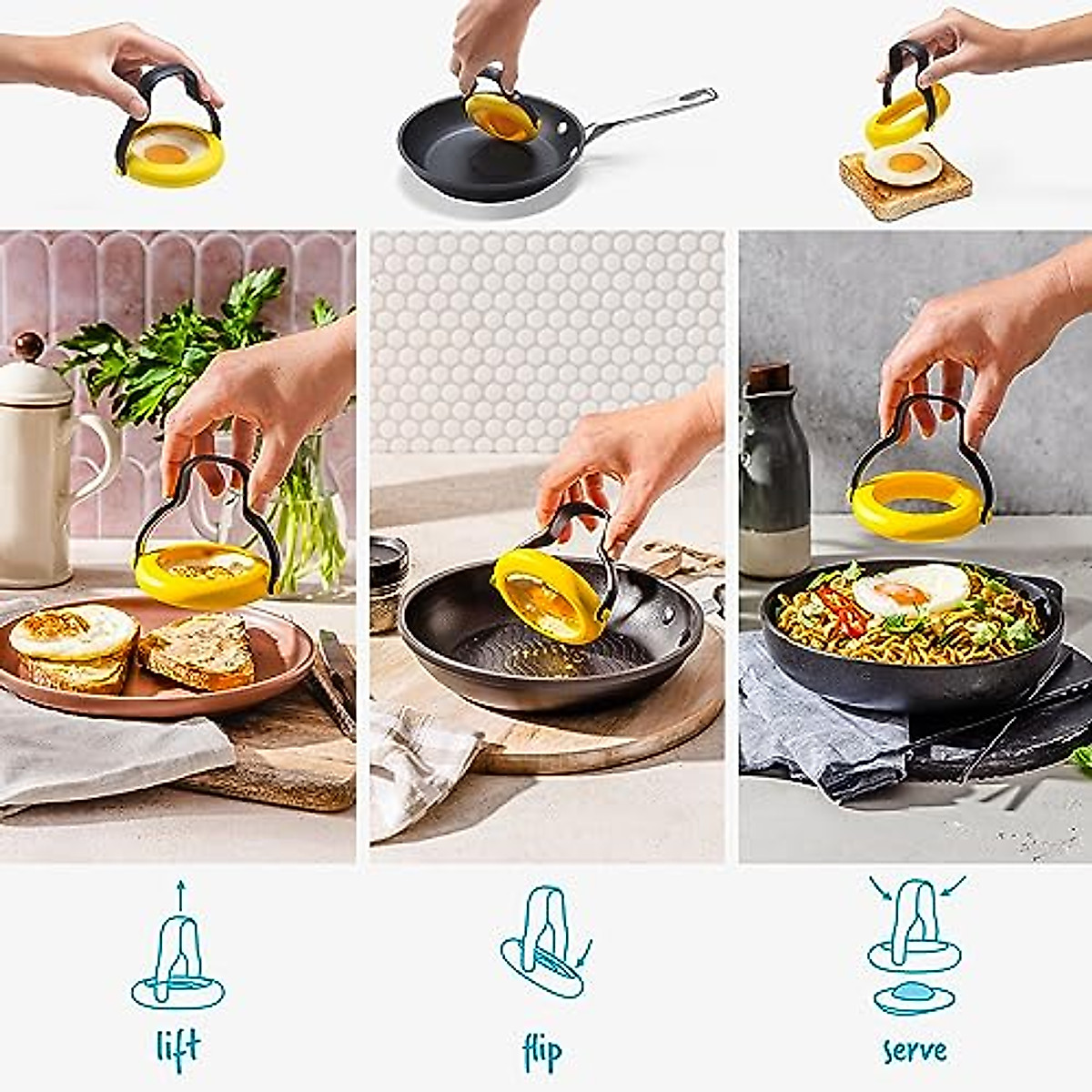 lift

flip

serve