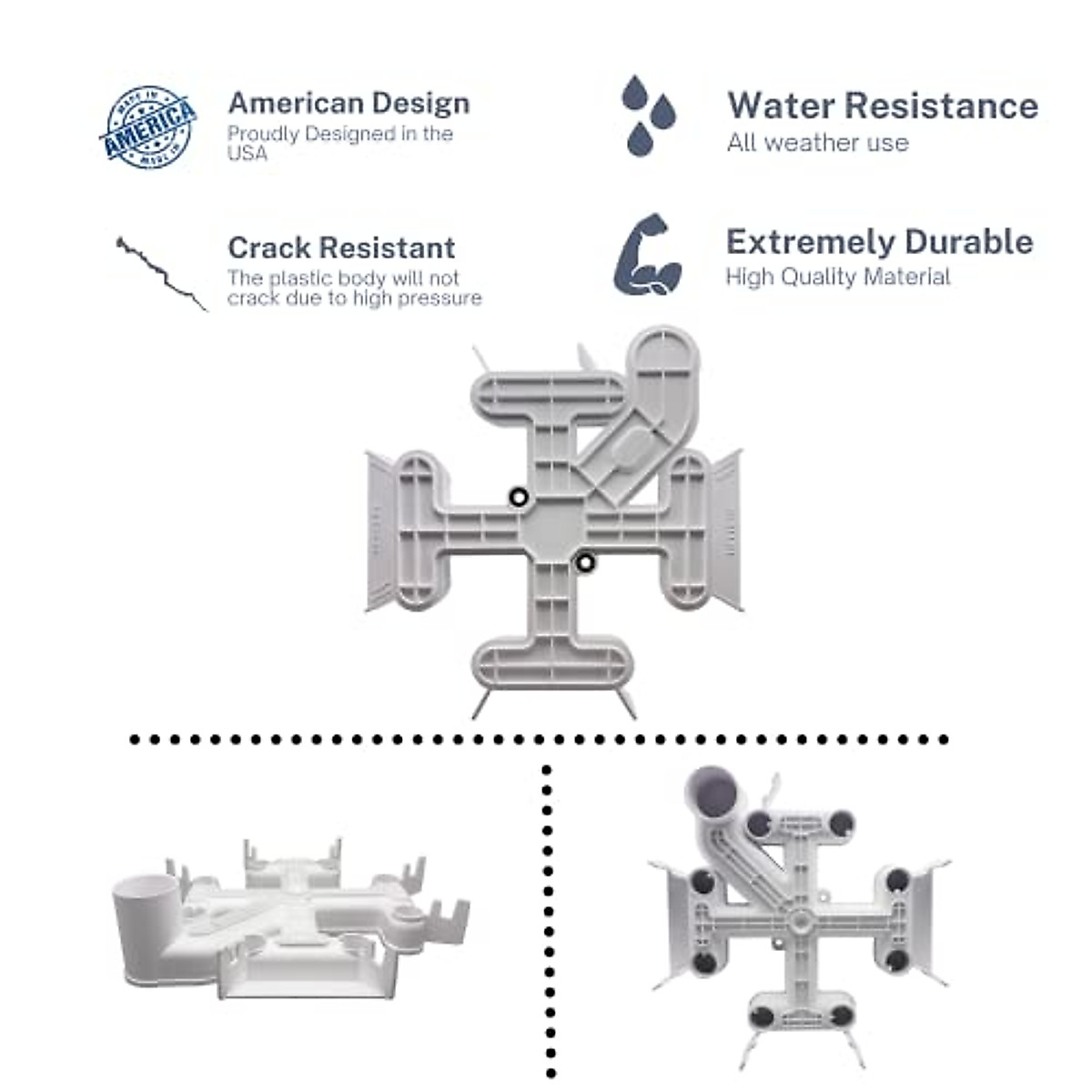 MADE IN AMERICA MADE IN

American Design
Proudly Designed in the USA

Water Resistance
All weather use

Crack Resistant
The plastic body will not crack due to high pressure

Extremely Durable
High Quality Material