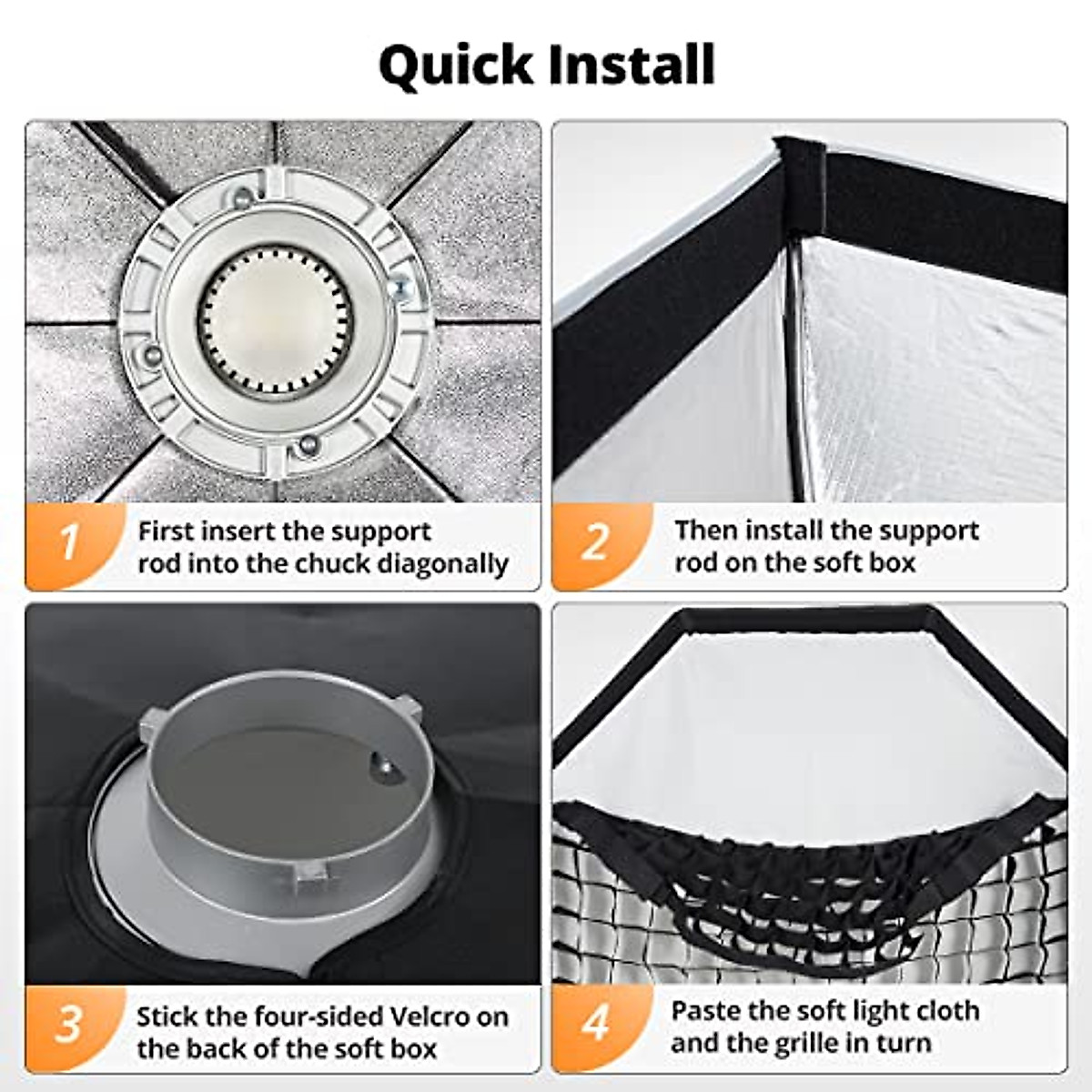 Quick Install

1 First insert the support rod into the chuck diagonally

2 Then install the support rod on the soft box

3 Stick the four-sided Velcro on the back of the soft box

4 Paste the soft light cloth and the grille in turn