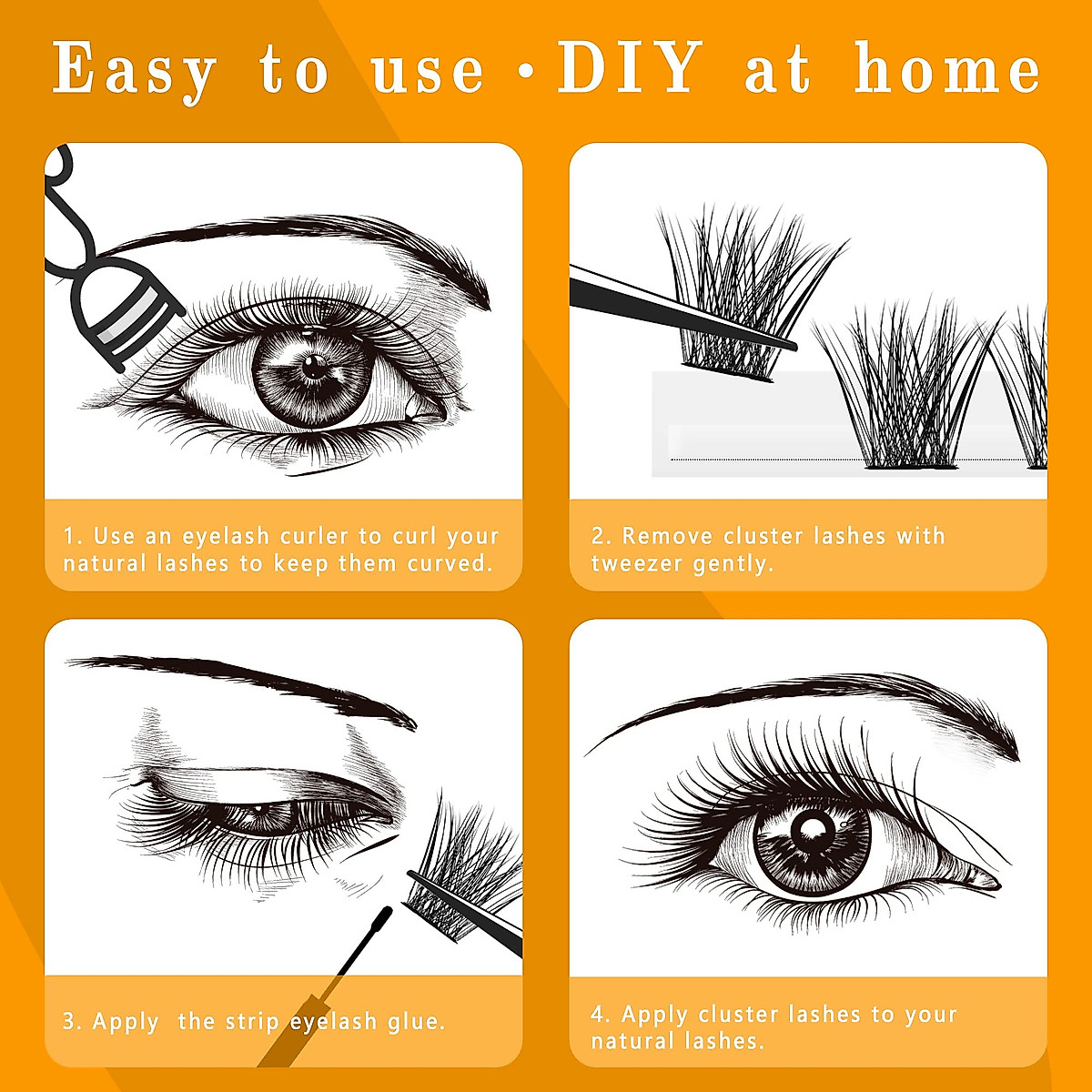 Easy to use · DIY at home

1. Use an eyelash curler to curl your natural lashes to keep them curved.

2. Remove cluster lashes with tweezer gently.

3. Apply the strip eyelash glue.

4. Apply cluster lashes to your natural lashes.