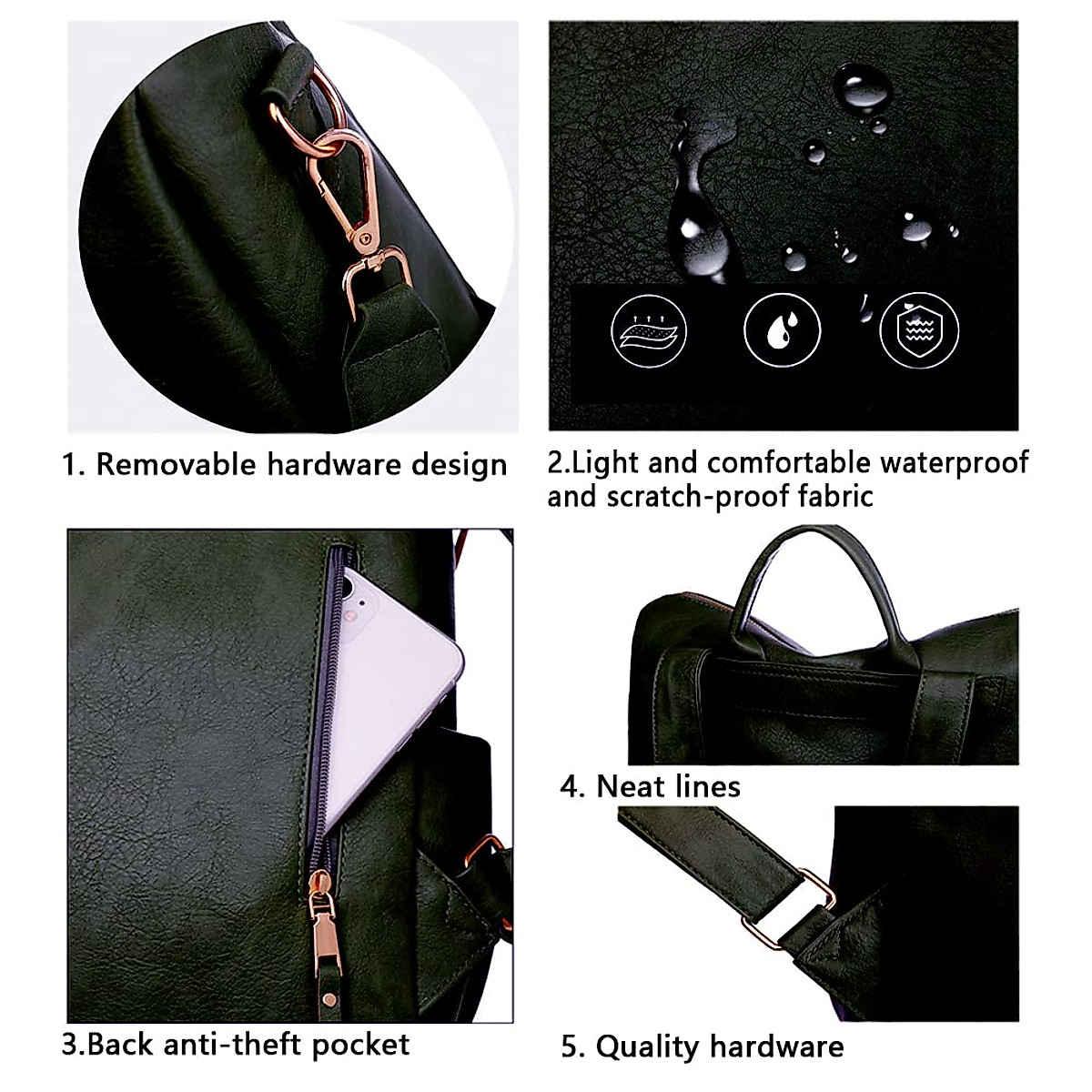 1. Removable hardware design

2.Light and comfortable waterproof and scratch-proof fabric

3.Back anti-theft pocket

4. Neat lines

5. Quality hardware