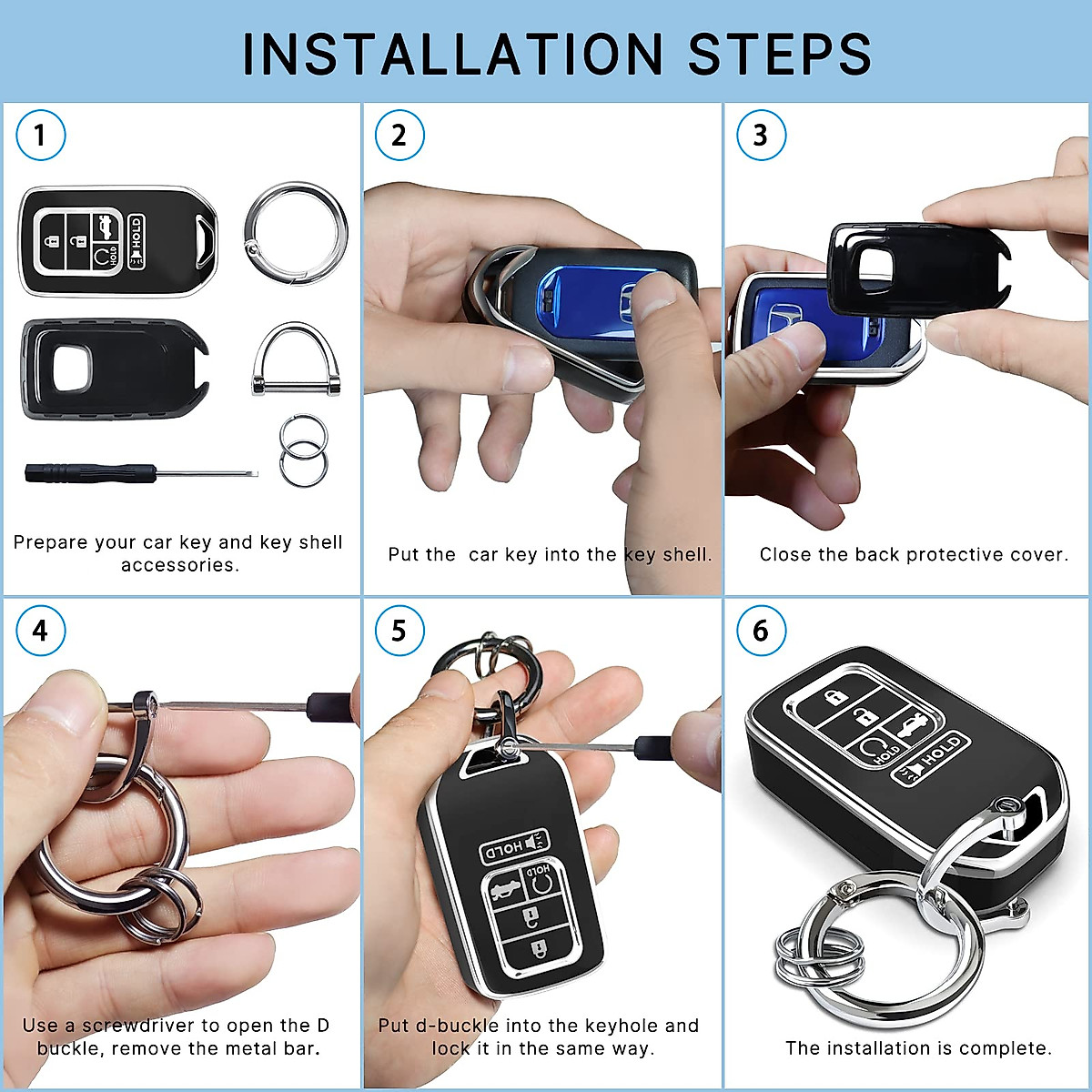 INSTALLATION STEPS

1

HOLD

HOLD

Prepare your car key and key shell accessories.

2

Put the  car key into the key shell.

3

Close the back protective cover.

4

Use a screwdriver to open the D buckle, remove the metal bar.

5

HOLD

HOLD

Put d-buckle into the keyhole and lock it in the same way.

6

HOLD

HOLD

The installation is complete.