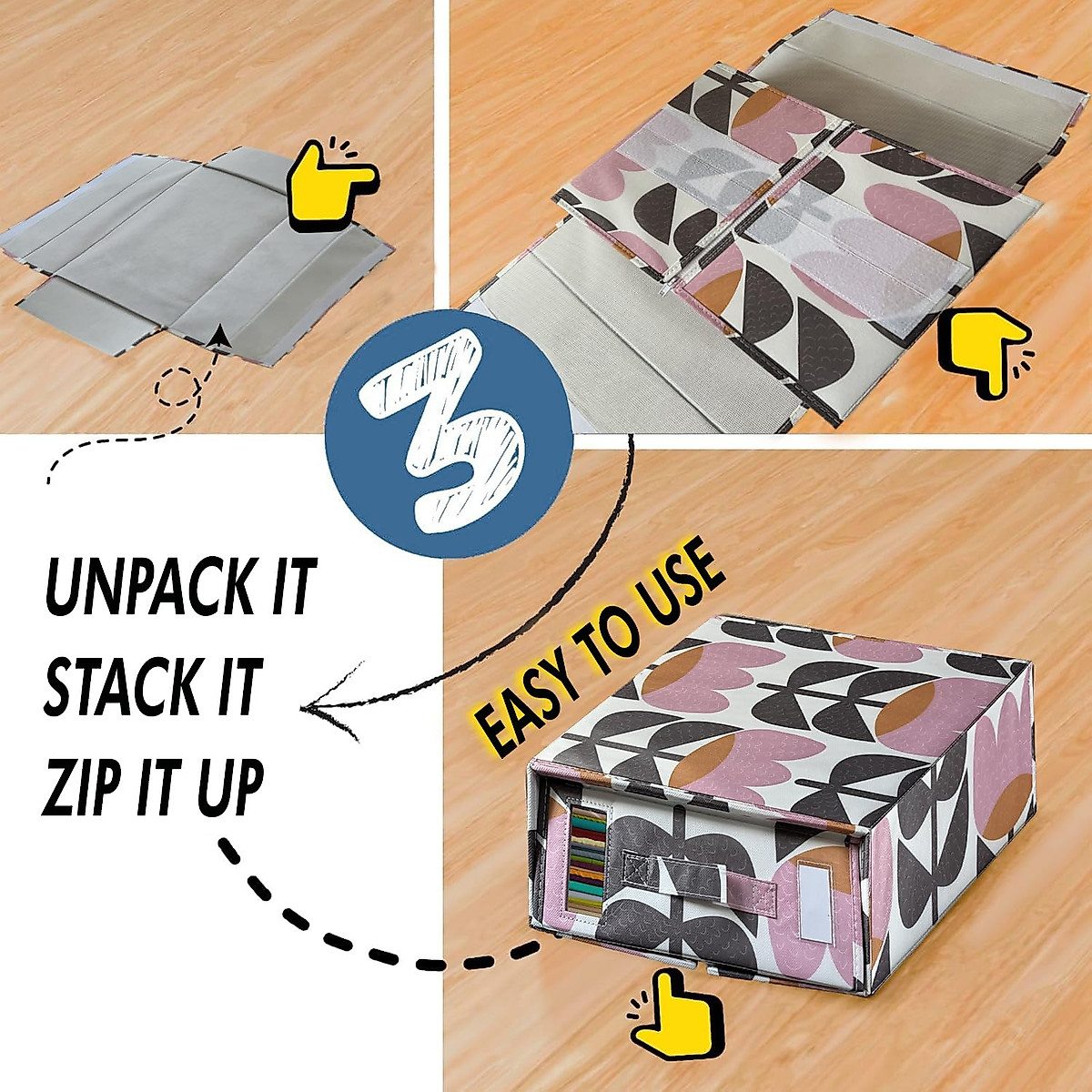 3

UNPACK IT
STACK IT
ZIP IT UP

EASY TO USE