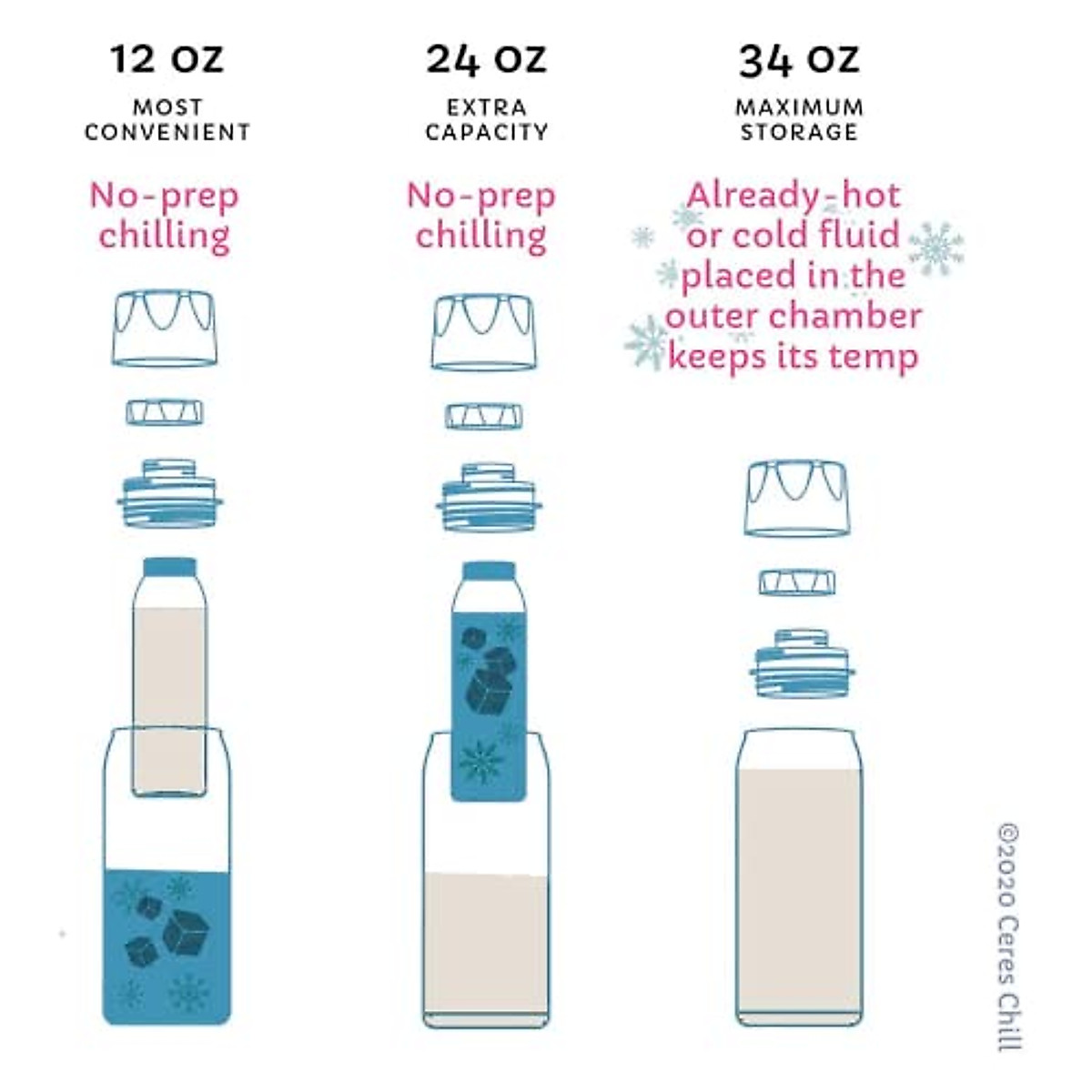 12 OZ
MOST CONVENIENT
No-prep chilling

24 OZ
EXTRA CAPACITY
No-prep chilling

34 OZ
MAXIMUM STORAGE
Already-hot or cold fluid placed in the outer chamber keeps its temp

©2020 Ceres Chill