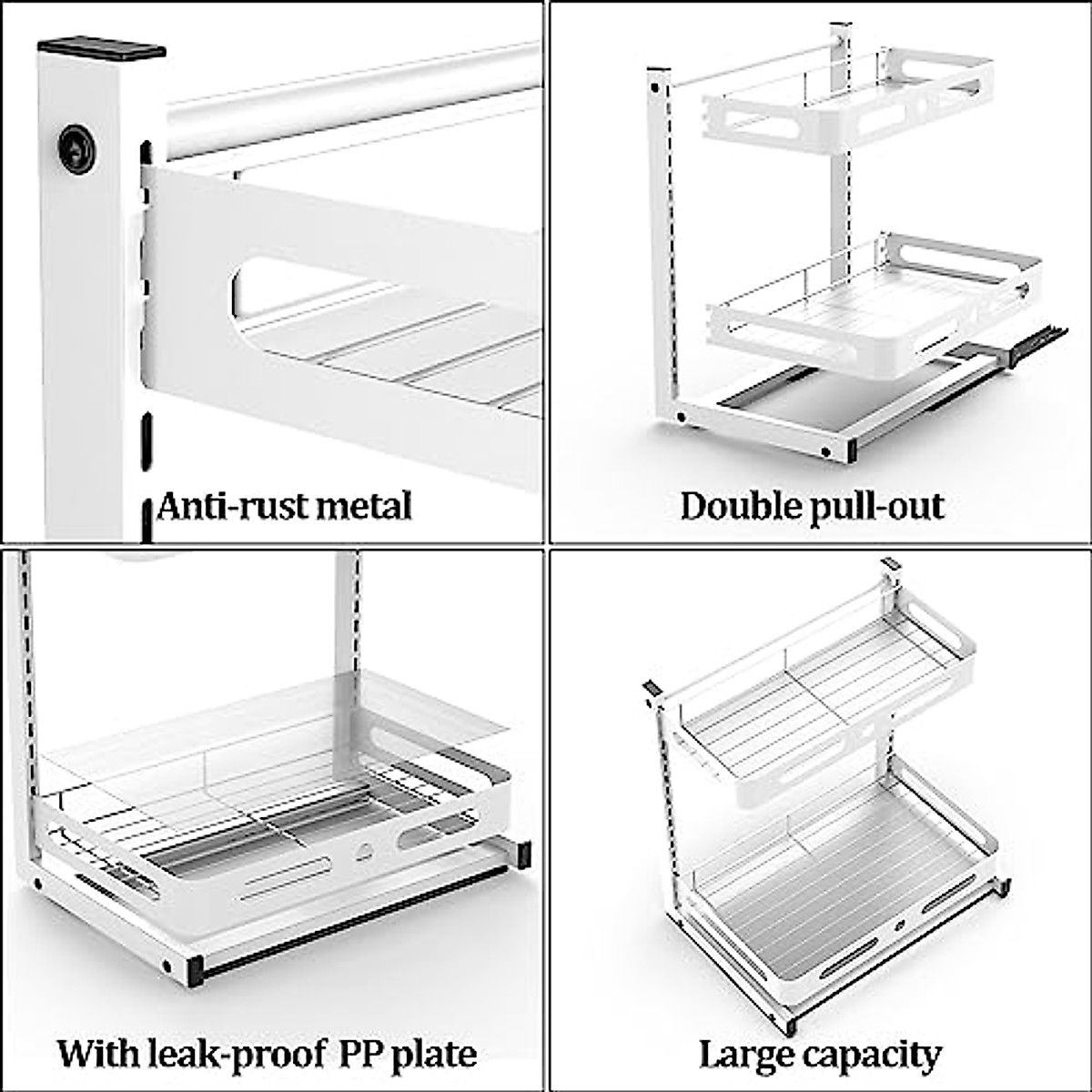 Anti-rust metal

Double pull-out

With leak-proof PP plate

Large capacity