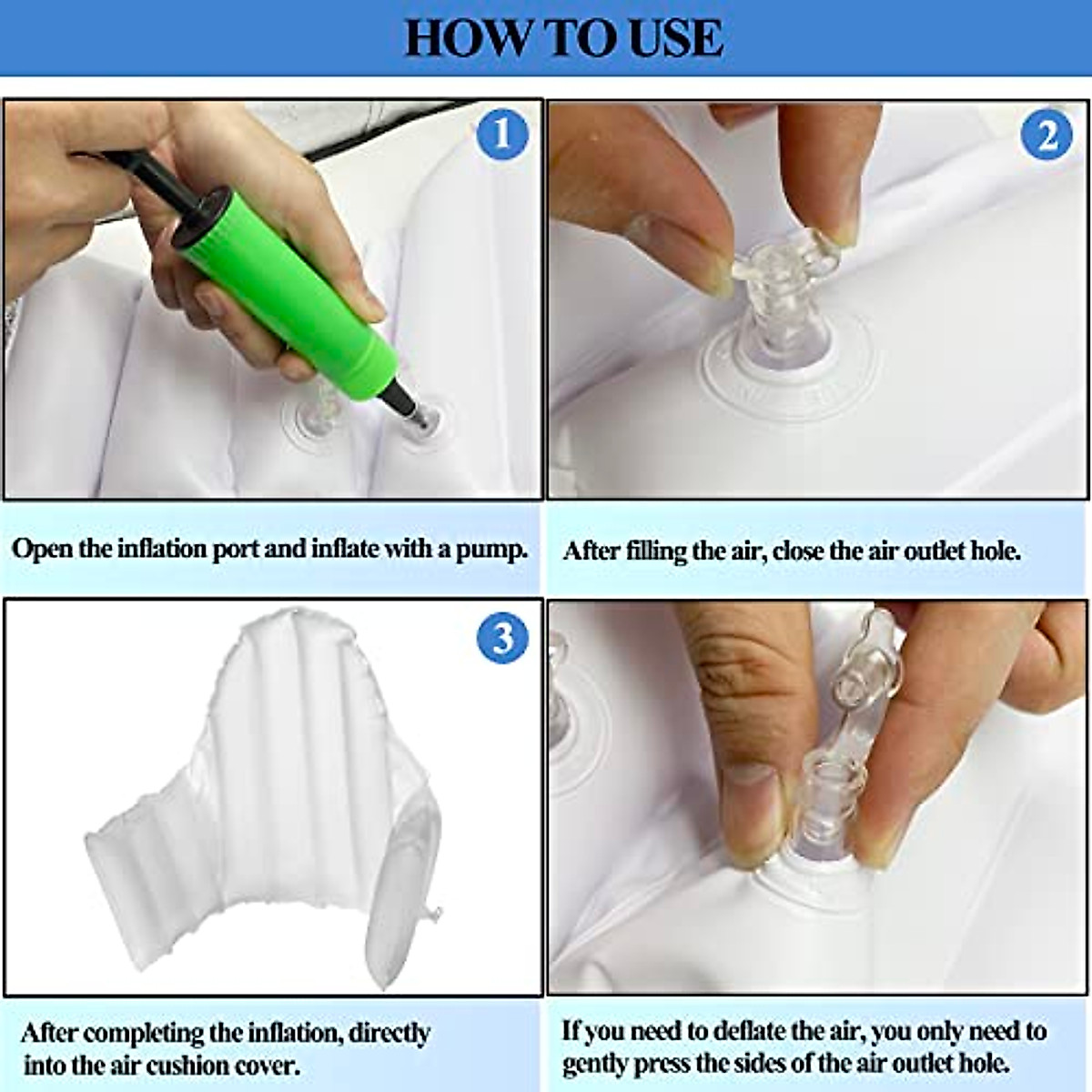 HOW TO USE

1

Open the inflation port and inflate with a pump.

2

After filling the air, close the air outlet hole.

3

After completing the inflation, directly into the air cushion cover.

If you need to deflate the air, you only need to gently press the sides of the air outlet hole.