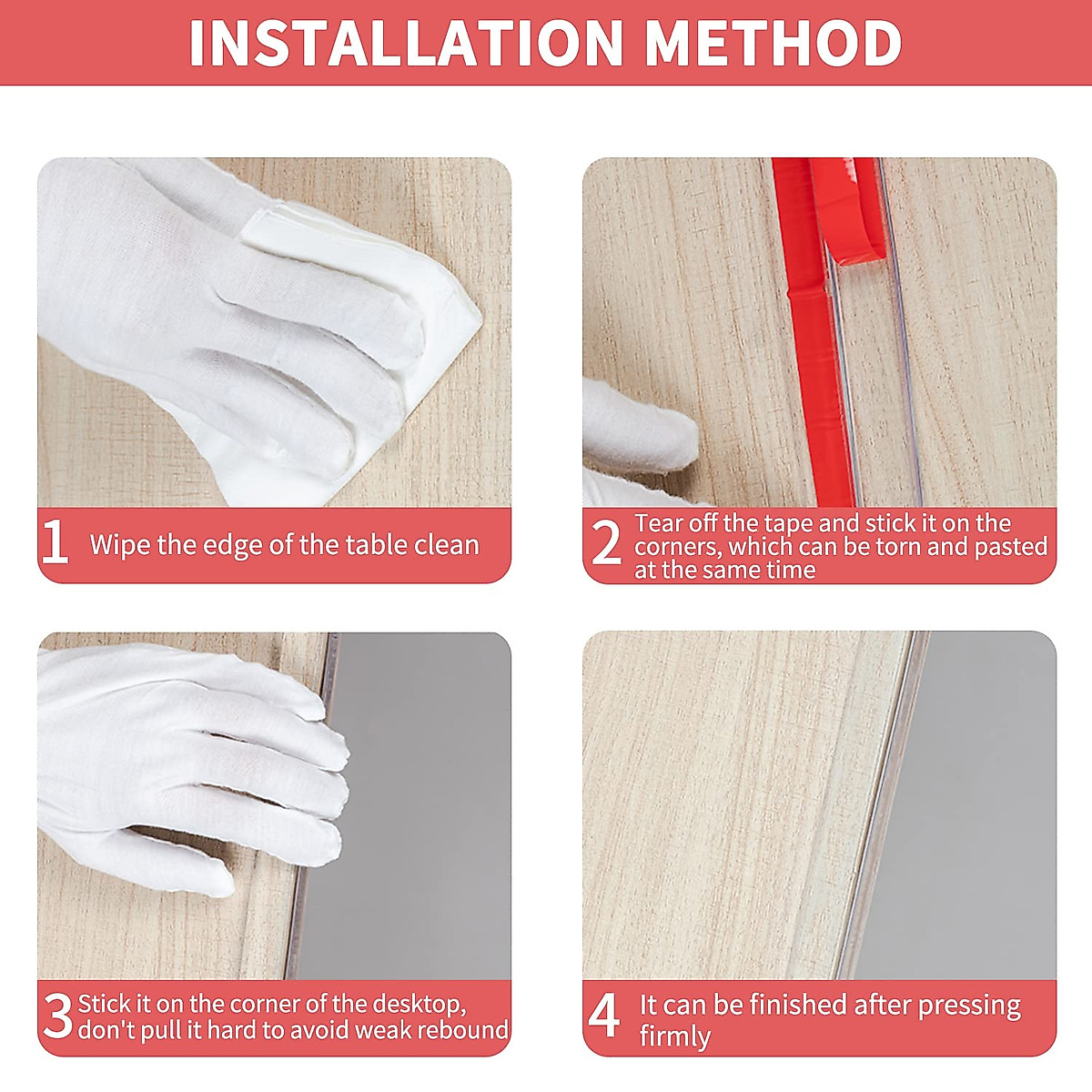 INSTALLATION METHOD

1 Wipe the edge of the table clean

2 Tear off the tape and stick it on the corners, which can be torn and pasted at the same time

3 Stick it on the corner of the desktop, don't pull it hard to avoid weak rebound

4 It can be finished after pressing firmly